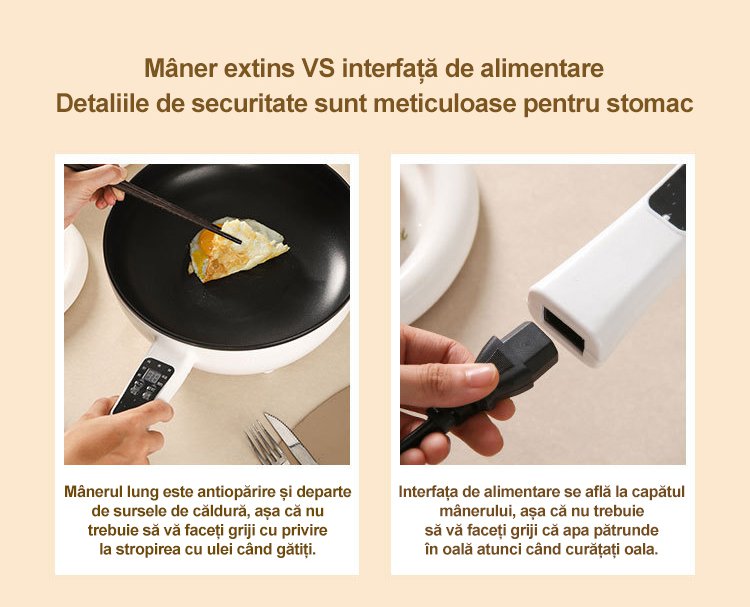 Mâner extins VS interfață de alimentare
Detaliile de securitate sunt meticuloase pentru stomac

Mânerul lung este antiopărire și departe de sursele de căldură, așa că nu trebuie să vă faceți griji cu privire la stropirea cu ulei când gătiți.

Interfața de alimentare se află la capătul mânerului, așa că nu trebuie să vă faceți griji că apa pătrunde în oală atunci când curățați oala.