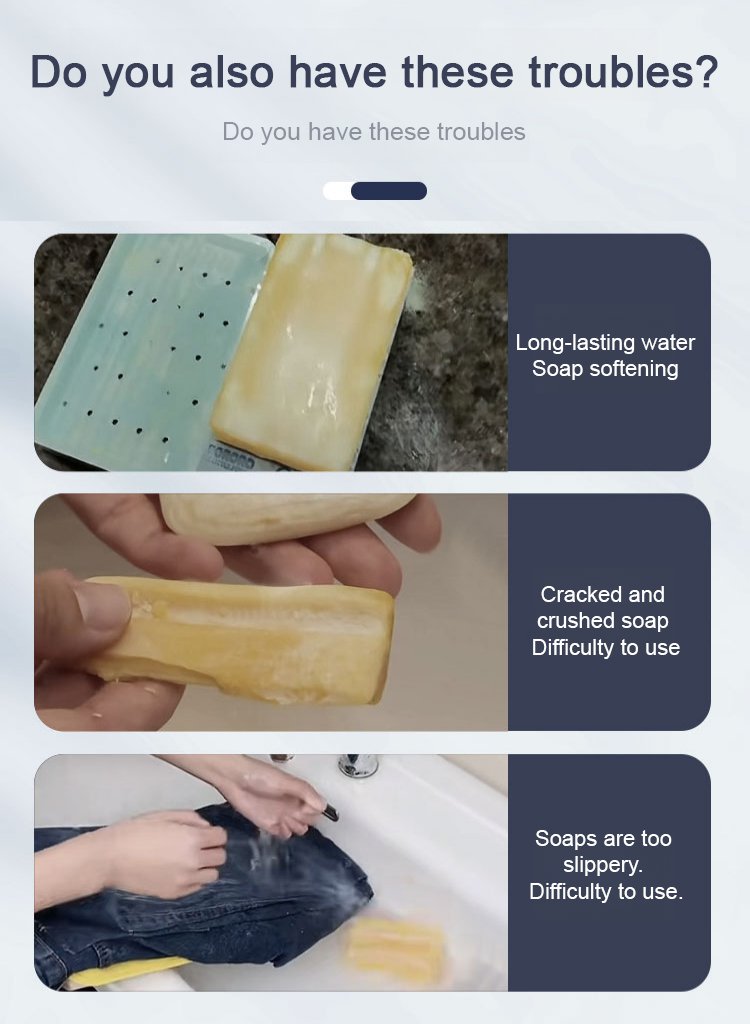 Do you also have these troubles?

Do you have these troubles

Long-lasting water
Soap softening

Cracked and crushed soap
Difficulty to use

Soaps are too slippery.
Difficulty to use.