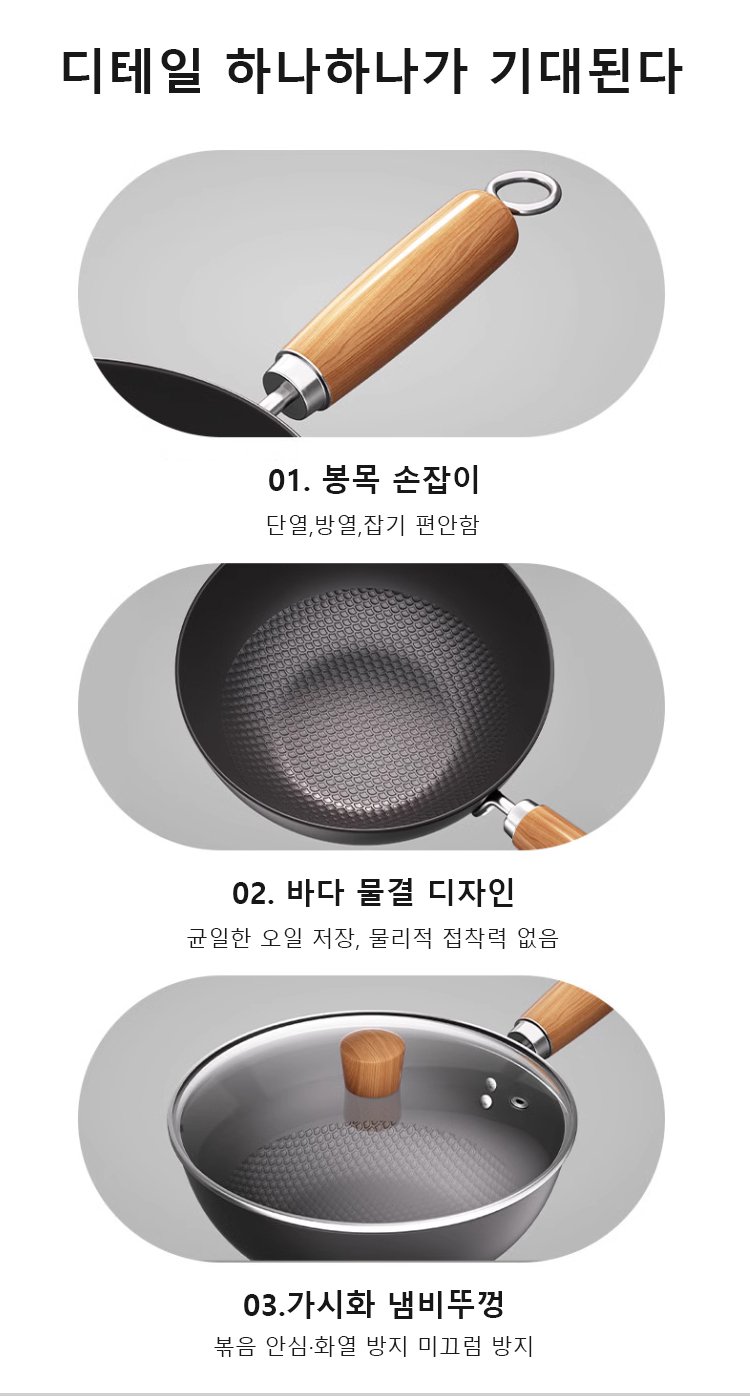 디테일 하나하나가 기대된다

01. 봉목 손잡이

단열,방열,잡기 편안함

02. 바다 물결 디자인

균일한 오일 저장, 물리적 접착력 없음

03.가시화 냄비뚜껑

볶음 안심·화열 방지 미끄럼 방지