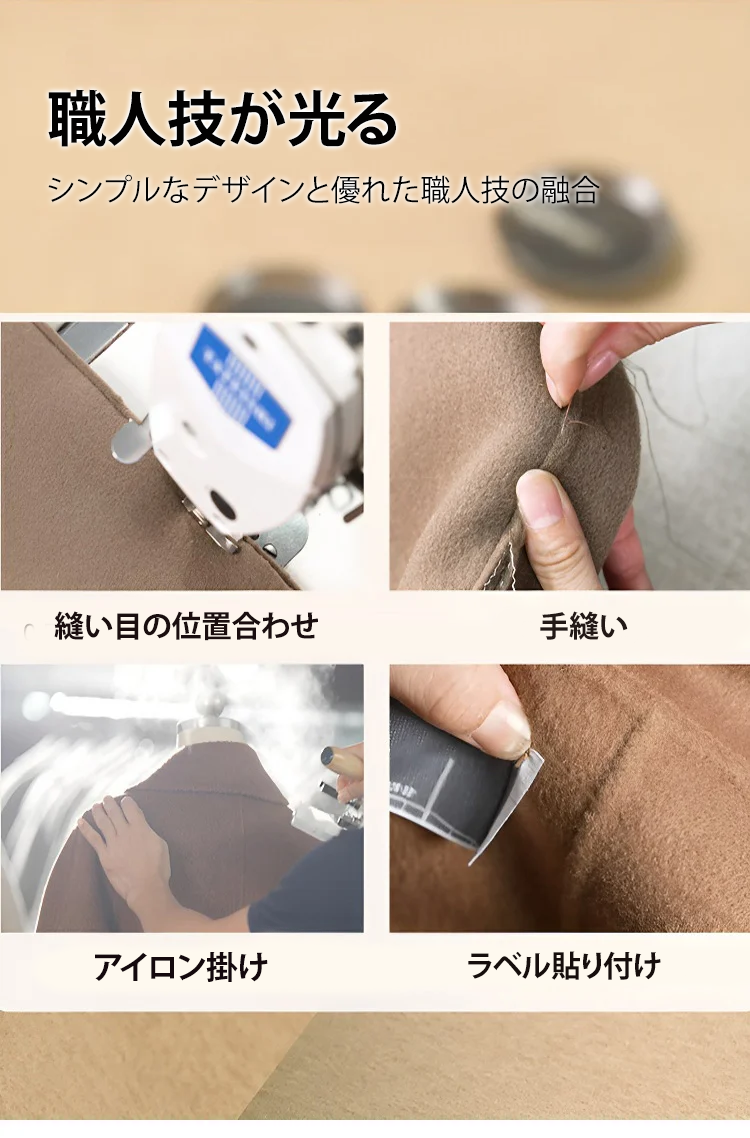 職人技が光る

シンプルなデザインと優れた職人技の融合

縫い目の位置合わせ

手縫い

アイロン掛け

ラベル貼り付け