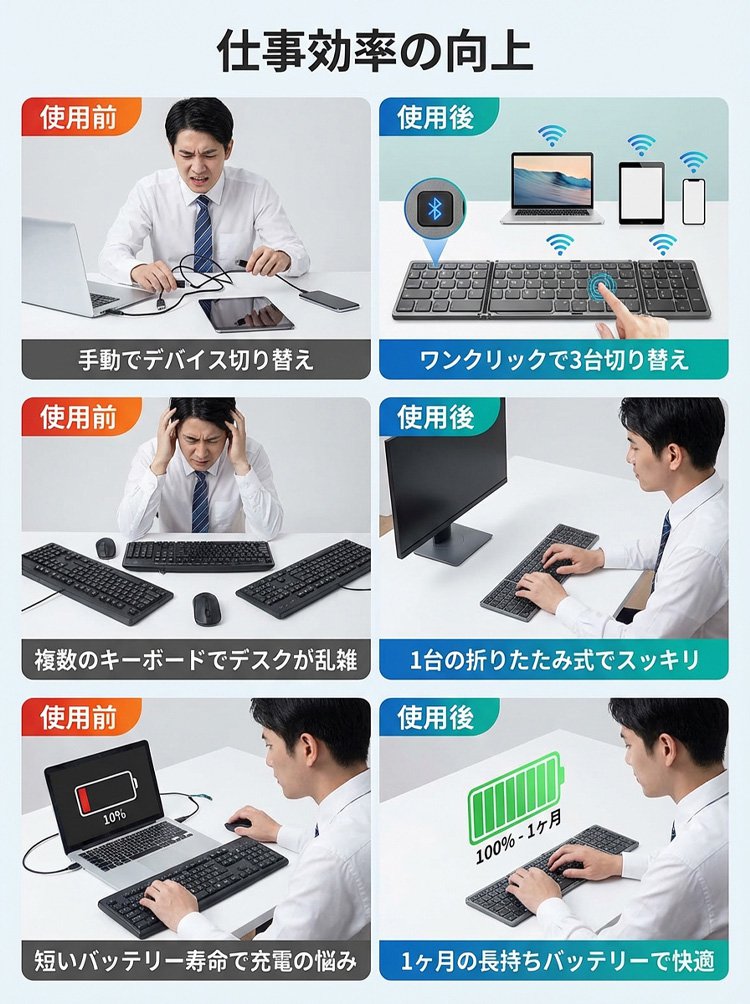 仕事効率の向上

使用前

手動でデバイス切り替え

使用後

ワンクリックで3台切り替え

使用前

複数のキーボードでデスクが乱雑

使用後

1台の折りたたみ式でスッキリ

使用前

10%

短いバッテリー寿命で充電の悩み

使用後

100% - 1ヶ月

1ヶ月の長持ちバッテリーで快適