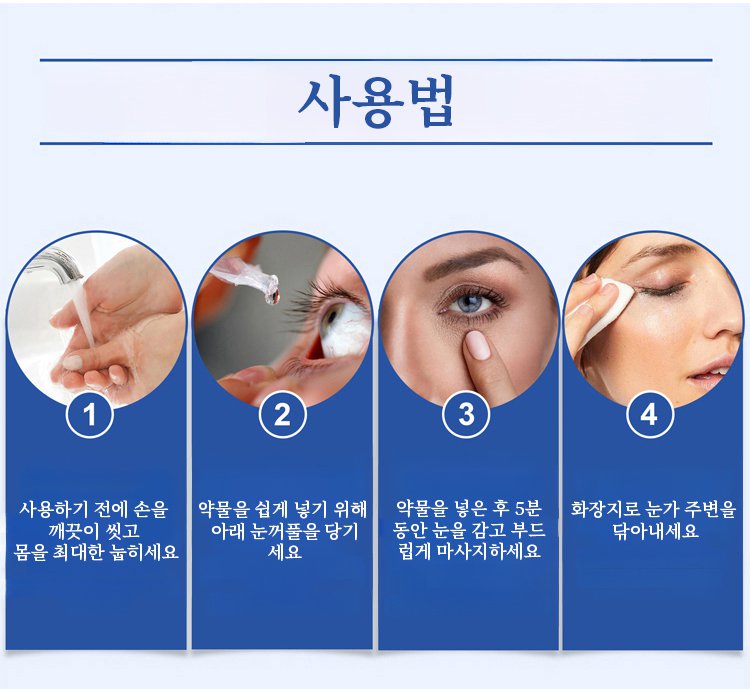 사용법

1

사용하기 전에 손을 깨끗이 씻고 몸을 최대한 눕히세요

2

약물을 쉽게 넣기 위해 아래 눈꺼풀을 당기세요

3

약물을 넣은 후 5분 동안 눈을 감고 부드럽게 마사지하세요

4

화장지로 눈가 주변을 닦아내세요