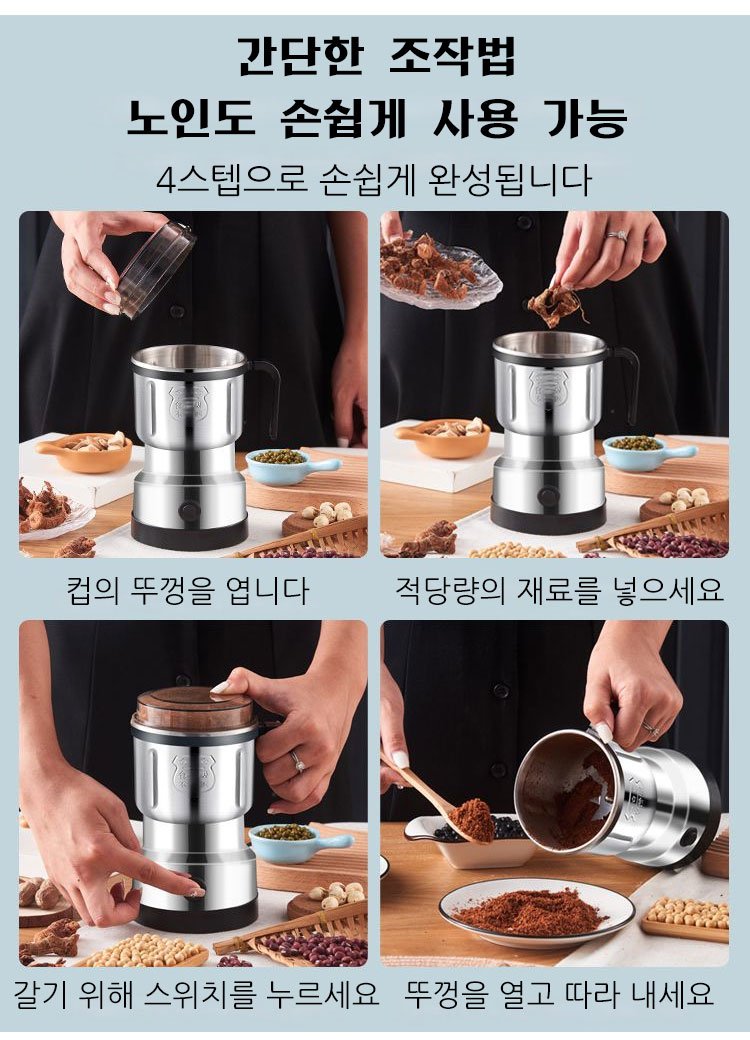 간단한 조작법
노인도 손쉽게 사용 가능
4스텝으로 손쉽게 완성됩니다

컵의 뚜껑을 엽니다

적당량의 재료를 넣으세요

갈기 위해 스위치를 누르세요

뚜껑을 열고 따라 내세요