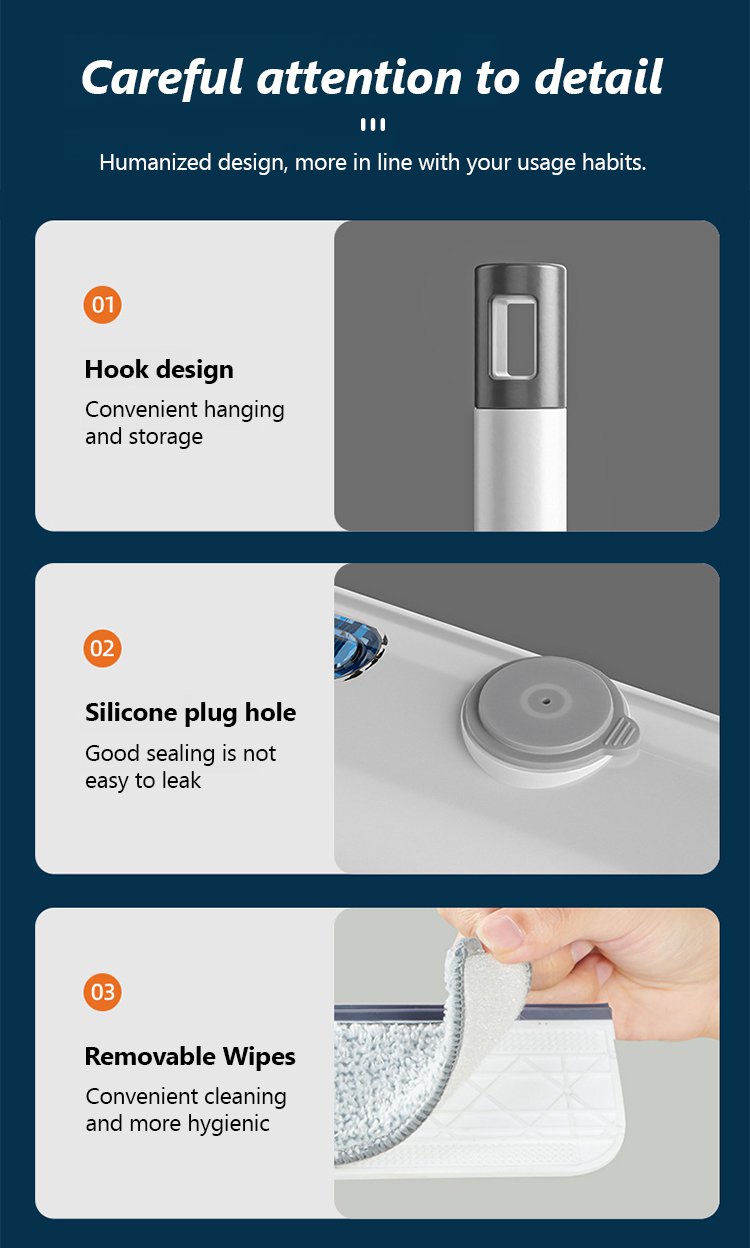 Careful attention to detail

Humanized design, more in line with your usage habits.

01

Hook design

Convenient hanging and storage

02

Silicone plug hole

Good sealing is not easy to leak

03

Removable Wipes

Convenient cleaning and more hygienic