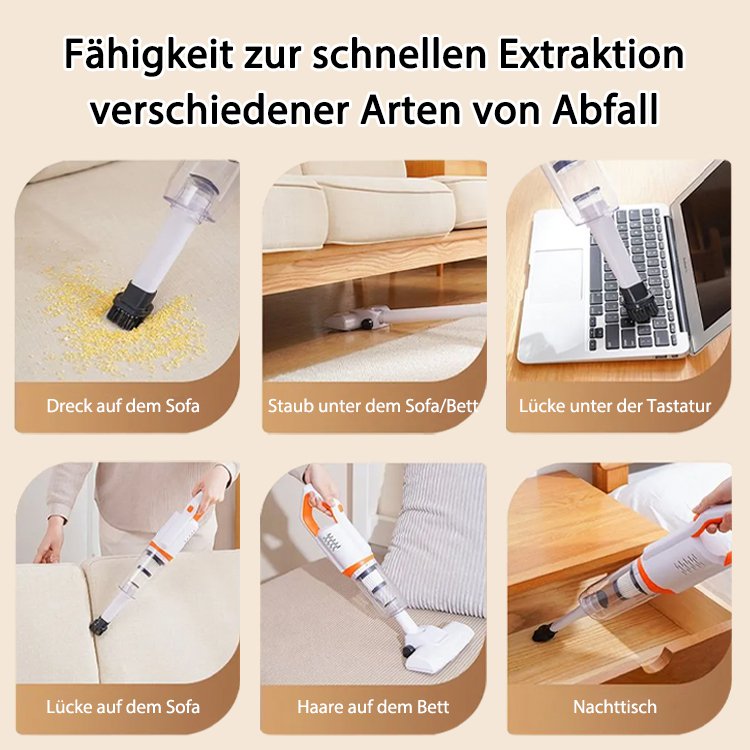 Fähigkeit zur schnellen Extraktion verschiedener Arten von Abfall

Dreck auf dem Sofa

Staub unter dem Sofa/Bett

Lücke unter der Tastatur

Lücke auf dem Sofa

Haare auf dem Bett

Nachttisch