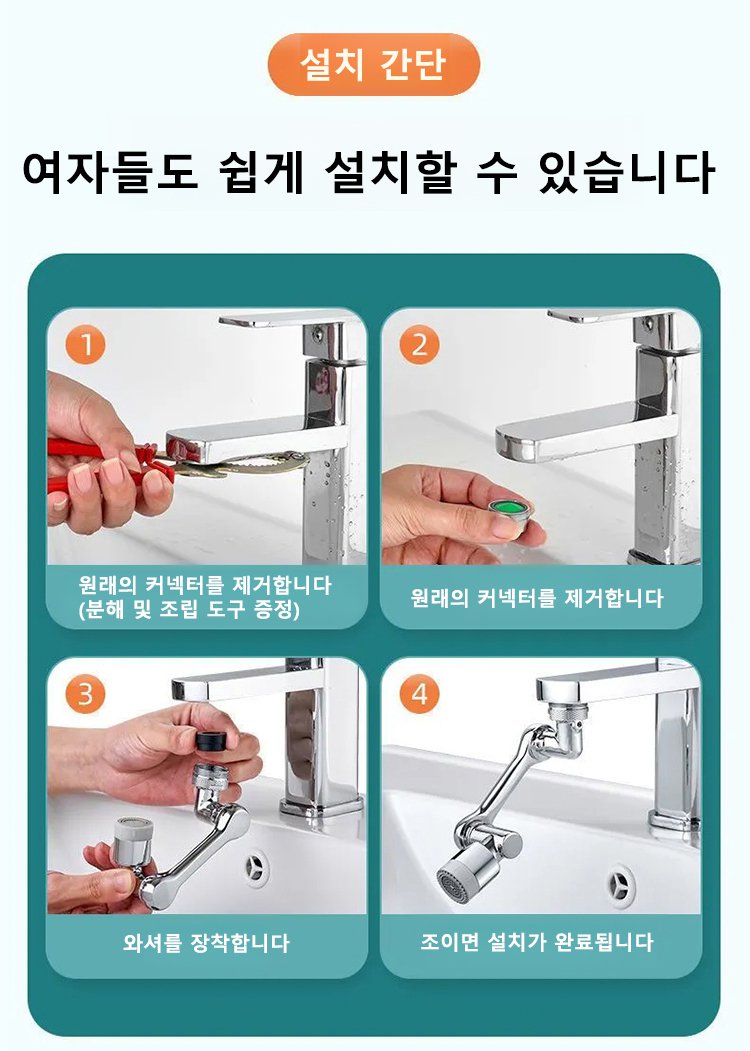 설치 간단

여자들도 쉽게 설치할 수 있습니다

1

원래의 커넥터를 제거합니다
(분해 및 조립 도구 증정)

2

원래의 커넥터를 제거합니다

3

와셔를 장착합니다

4

조이면 설치가 완료됩니다