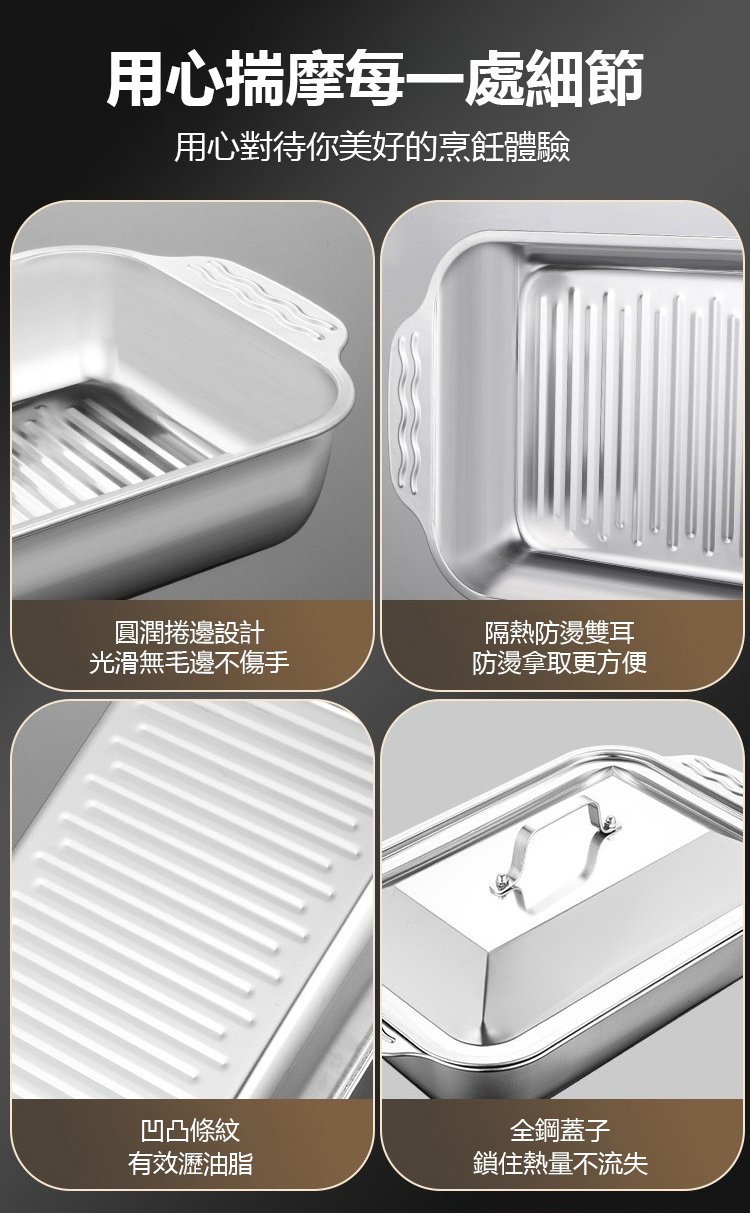 用心揣摩每一處細節

用心對待你美好的烹飪體驗

圓潤捲邊設計
光滑無毛邊不傷手

隔熱防燙雙耳
防燙拿取更方便

凹凸條紋
有效瀝油脂

全鋼蓋子
鎖住熱量不流失