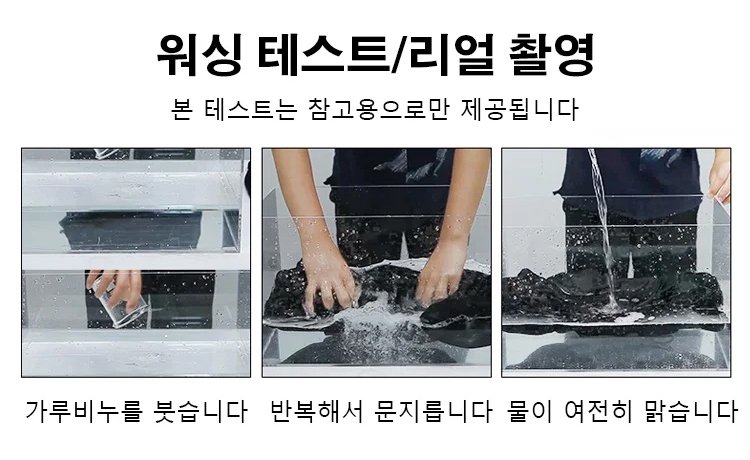 워싱 테스트/리얼 촬영

본 테스트는 참고용으로만 제공됩니다

가루비누를 붓습니다

반복해서 문지릅니다

물이 여전히 맑습니다