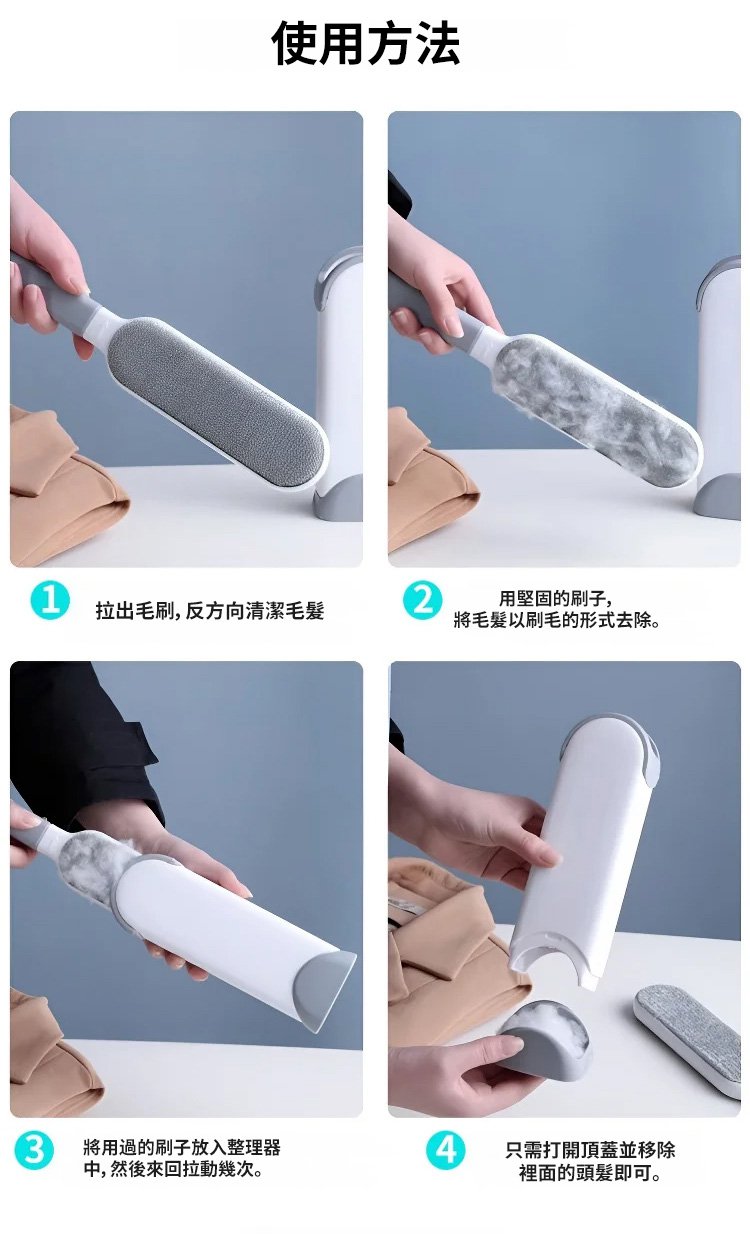 使用方法

1 拉出毛刷, 反方向清潔毛髮

2 用堅固的刷子,
將毛髮以刷毛的形式去除。

3 將用過的刷子放入整理器中, 然後來回拉動幾次。

4 只需打開頂蓋並移除裡面的頭髮即可。