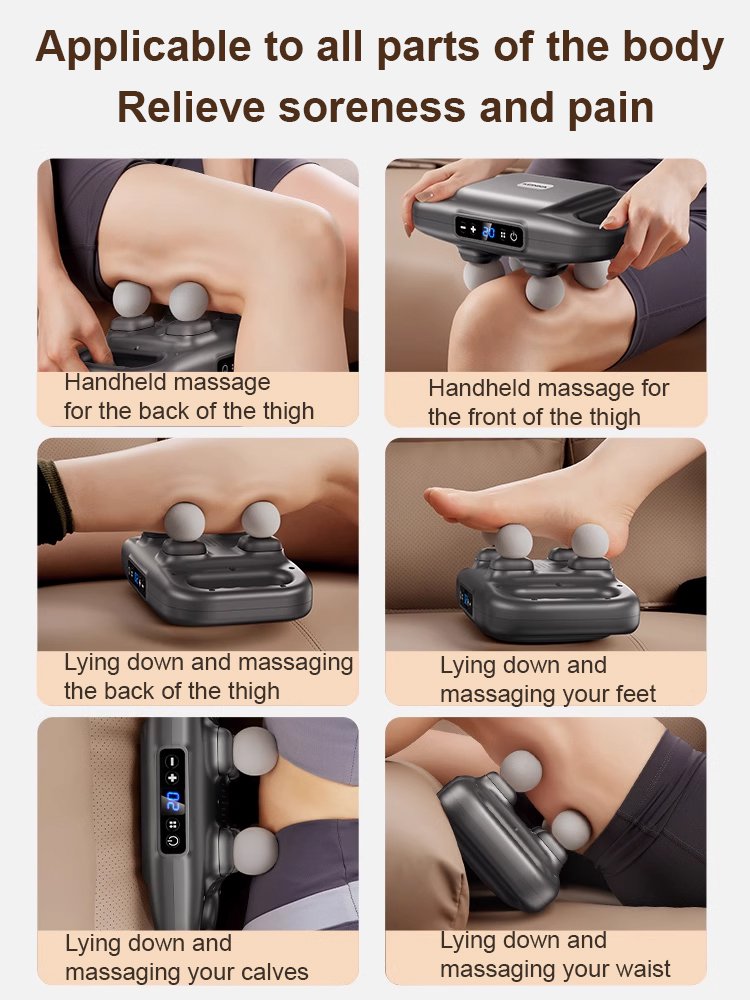 Applicable to all parts of the body
Relieve soreness and pain

Handheld massage for the back of the thigh

Handheld massage for the front of the thigh

Lying down and massaging the back of the thigh

Lying down and massaging your feet

Lying down and massaging your calves

Lying down and massaging your waist