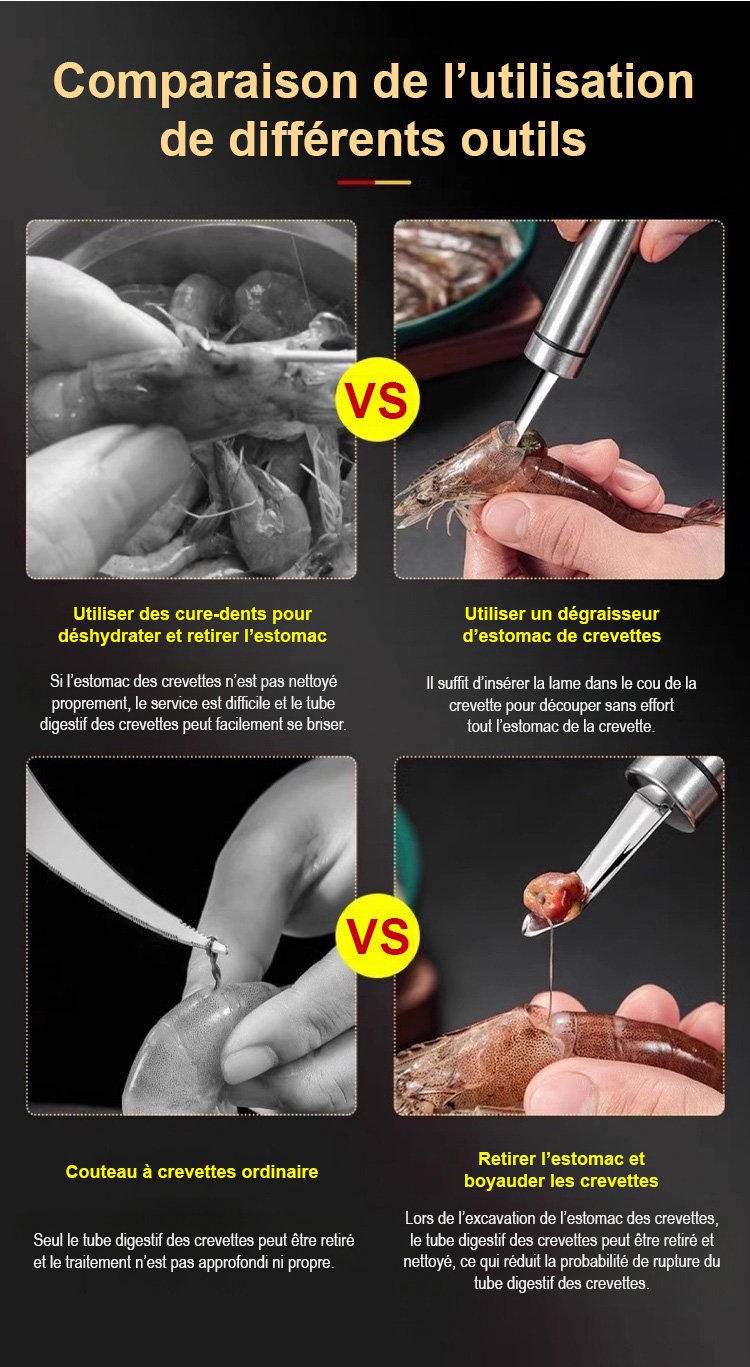 Comparaison de l’utilisation de différents outils

VS

Utiliser des cure-dents pour déshydrater et retirer l’estomac

Si l’estomac des crevettes n’est pas nettoyé proprement, le service est difficile et le tube digestif des crevettes peut facilement se briser.

Utiliser un dégraisseur d’estomac de crevettes

Il suffit d’insérer la lame dans le cou de la crevette pour découper sans effort tout l’estomac de la crevette.

VS

Couteau à crevettes ordinaire

Seul le tube digestif des crevettes peut être retiré et le traitement n’est pas approfondi ni propre.

Retirer l’estomac et boyauder les crevettes

Lors de l’excavation de l’estomac des crevettes, le tube digestif des crevettes peut être retiré et nettoyé, ce qui réduit la probabilité de rupture du tube digestif des crevettes.