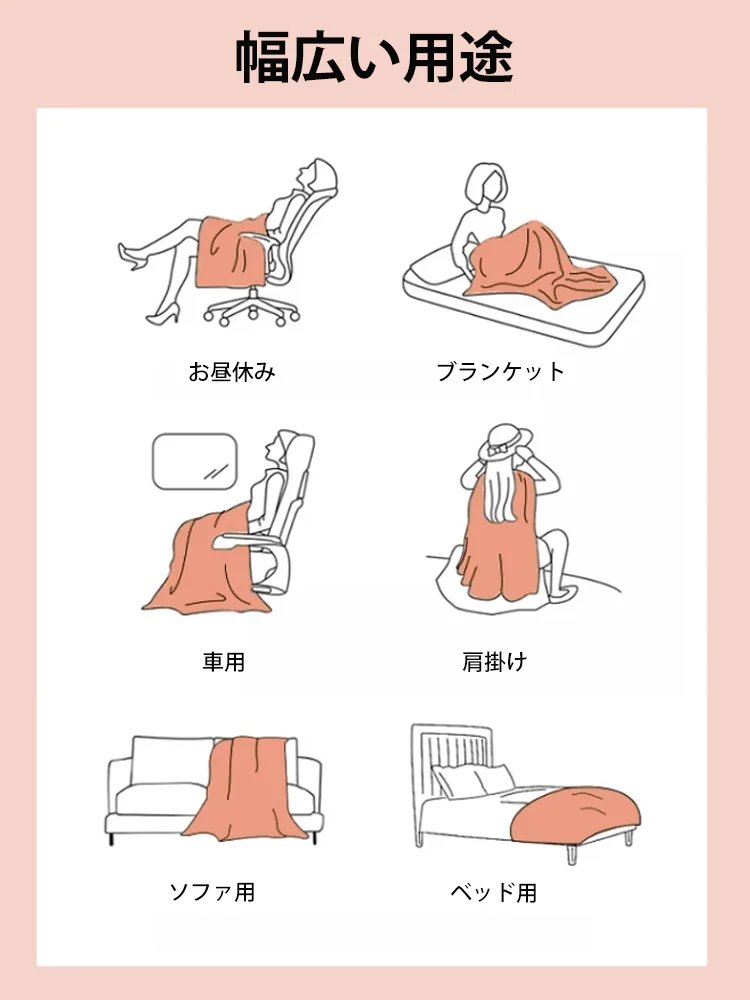 幅広い用途

お昼休み

ブランケット

車用

肩掛け

ソファ用

ベッド用