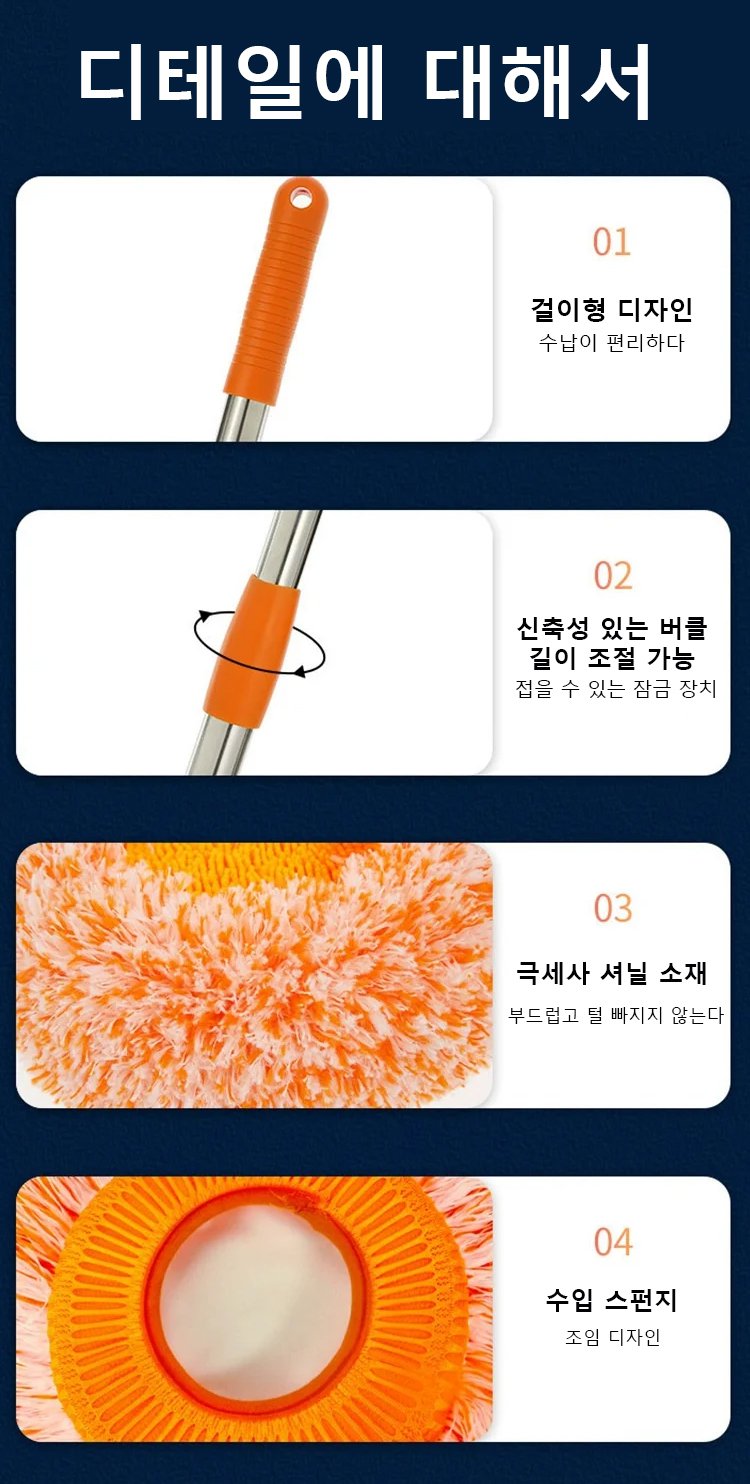 디테일에 대해서

01

걸이형 디자인
수납이 편리하다

02

신축성 있는 버클
길이 조절 가능
접을 수 있는 잠금 장치

03

극세사 셔닐 소재
부드럽고 털 빠지지 않는다

04

수입 스펀지
조임 디자인