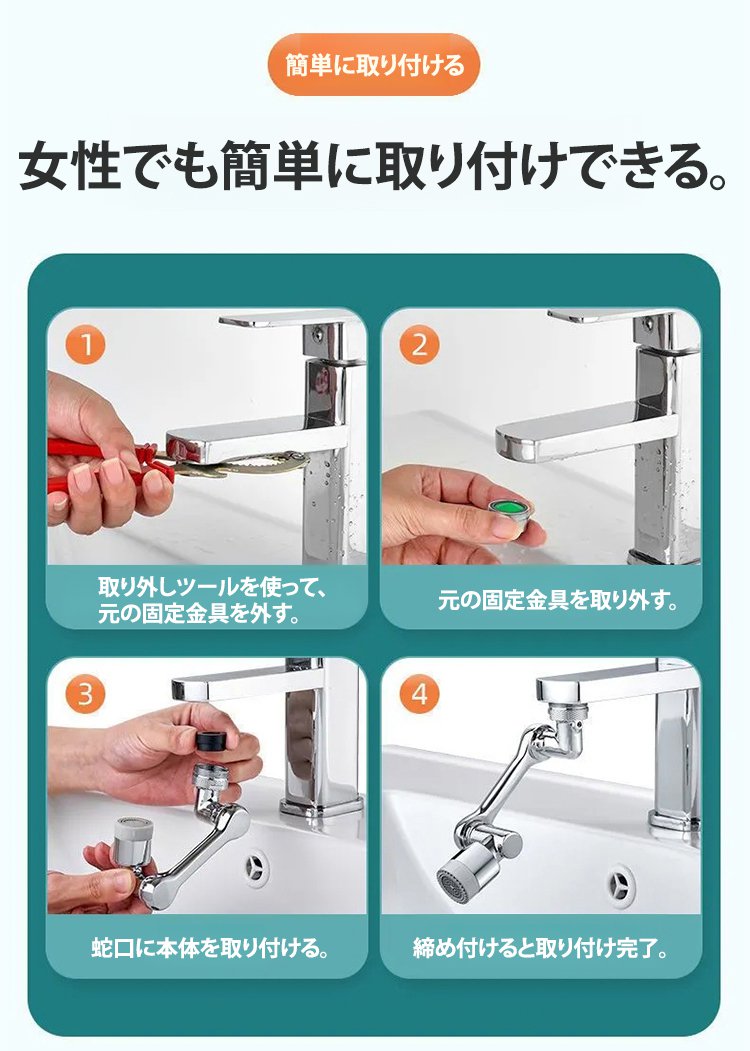 簡単に取り付ける

女性でも簡単に取り付けできる。

1

取り外しツールを使って、元の固定金具を外す。

2

元の固定金具を取り外す。

3

蛇口に本体を取り付ける。

4

締め付けると取り付け完了。