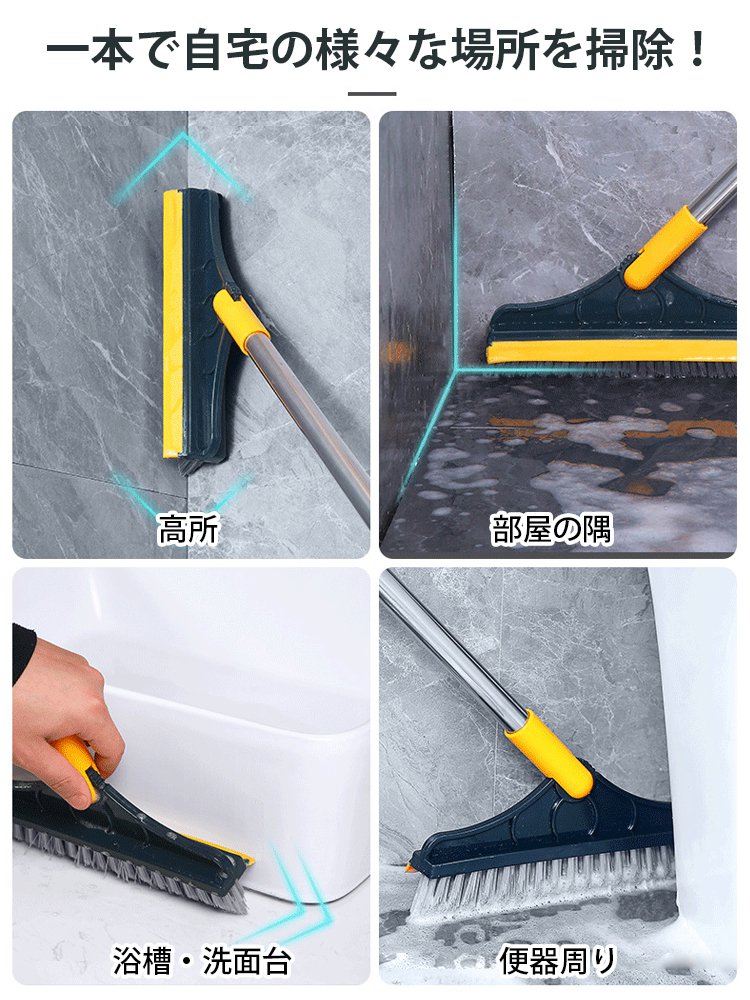 一本で自宅の様々な場所を掃除！

高所

部屋の隅

浴槽・洗面台

便器周り