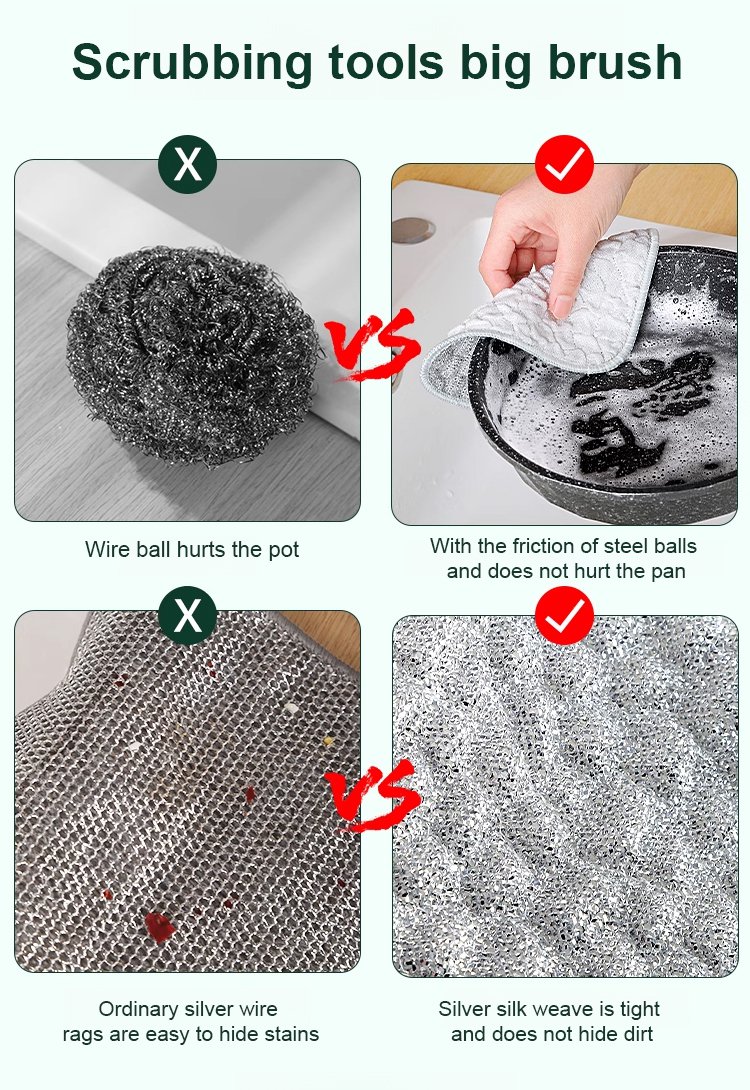 Scrubbing tools big brush

X

VS

Wire ball hurts the pot

With the friction of steel balls and does not hurt the pan

X

VS

Ordinary silver wire rags are easy to hide stains

Silver silk weave is tight and does not hide dirt