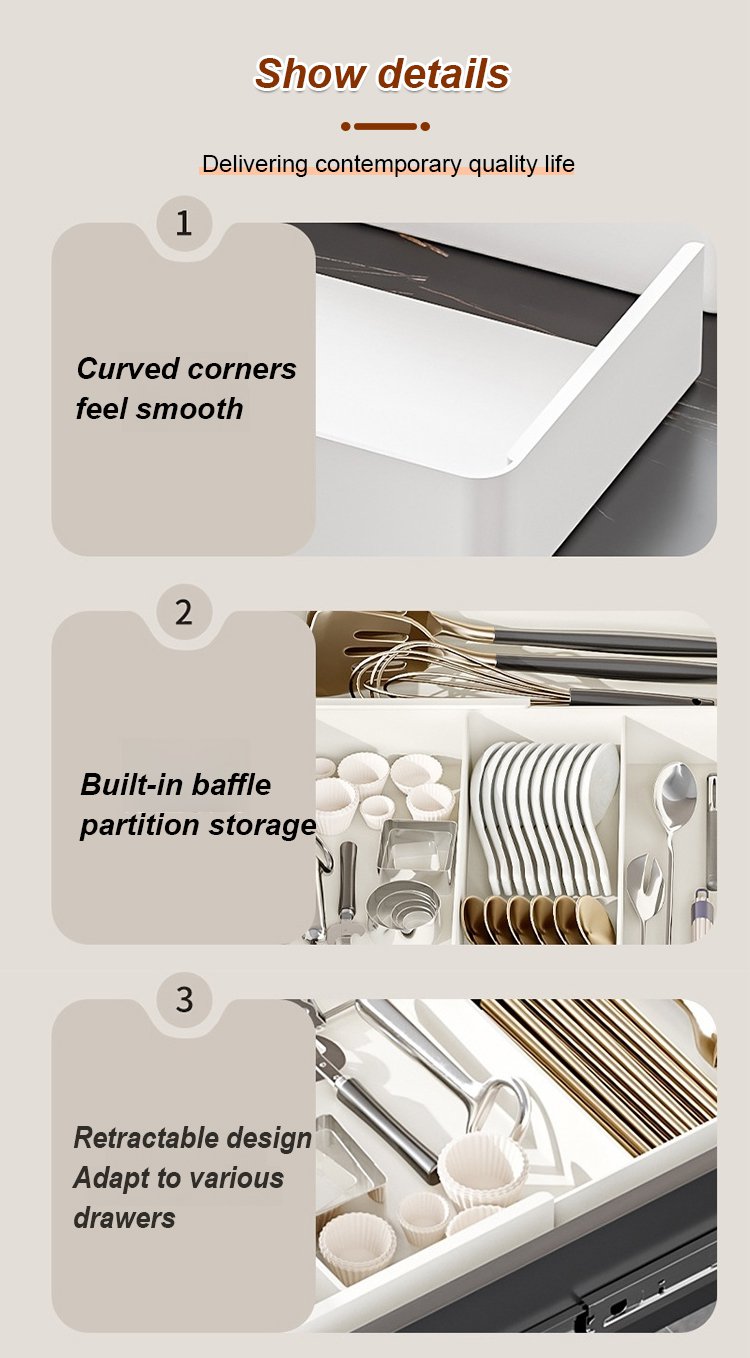 Show details

Delivering contemporary quality life

1

Curved corners feel smooth

2

Built-in baffle partition storage

3

Retractable design Adapt to various drawers