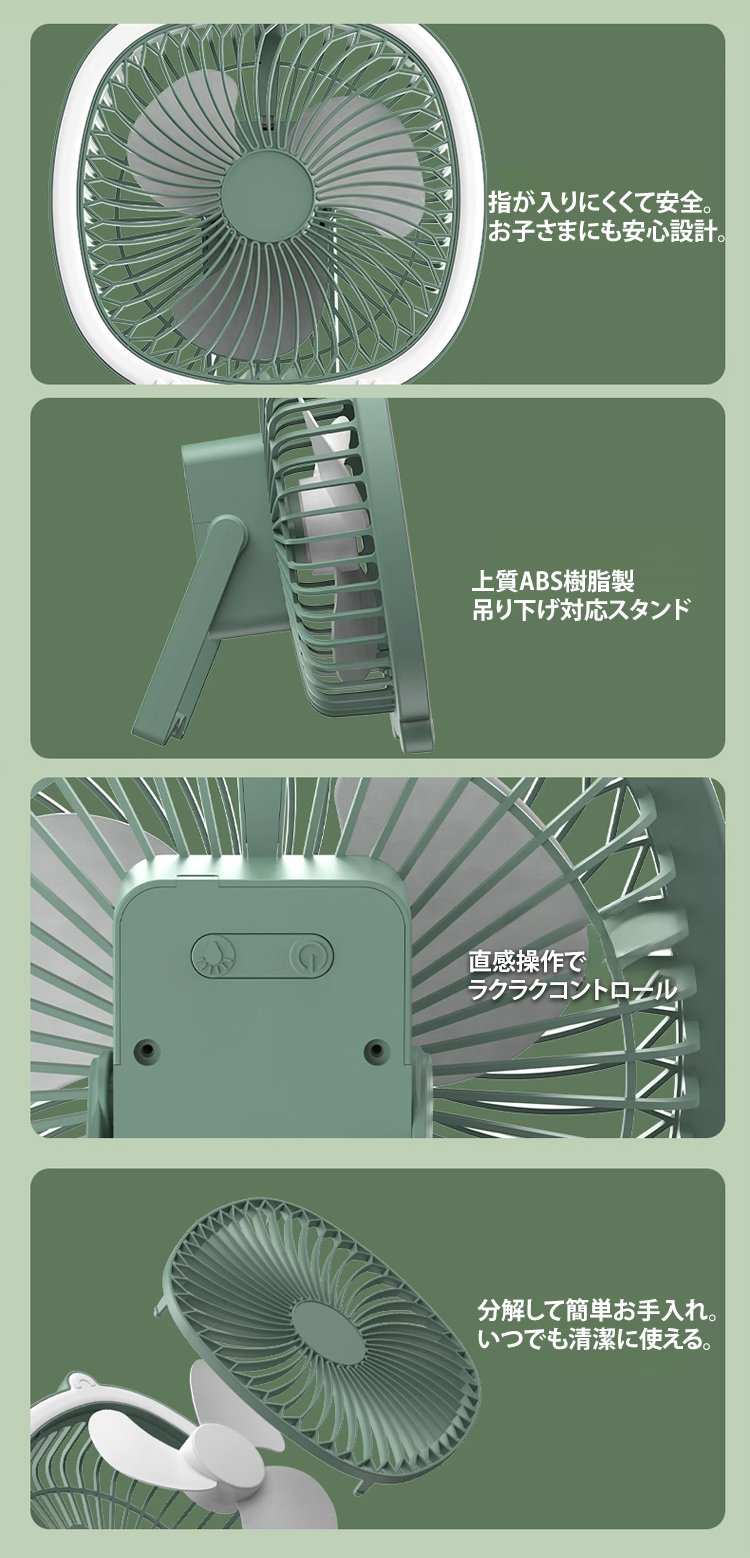 指が入りにくくて安全。
お子さまにも安心設計。

上質ABS樹脂製
吊り下げ対応スタンド

直感操作で
ラクラクコントロール

分解して簡単お手入れ。
いつでも清潔に使える。