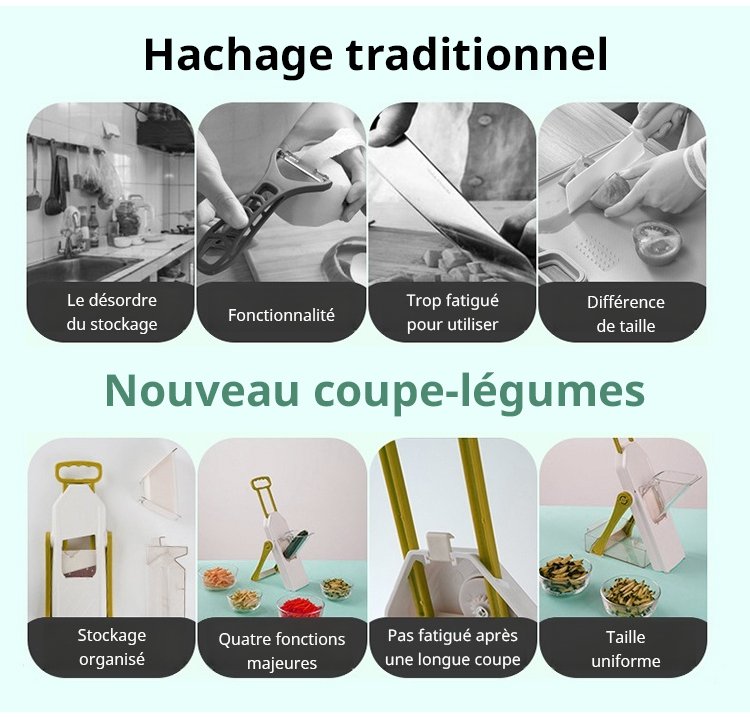 Hachage traditionnel

Le désordre du stockage

Fonctionnalité

Trop fatigué pour utiliser

Différence de taille

Nouveau coupe-légumes

Stockage organisé

Quatre fonctions majeures

Pas fatigué après une longue coupe

Taille uniforme