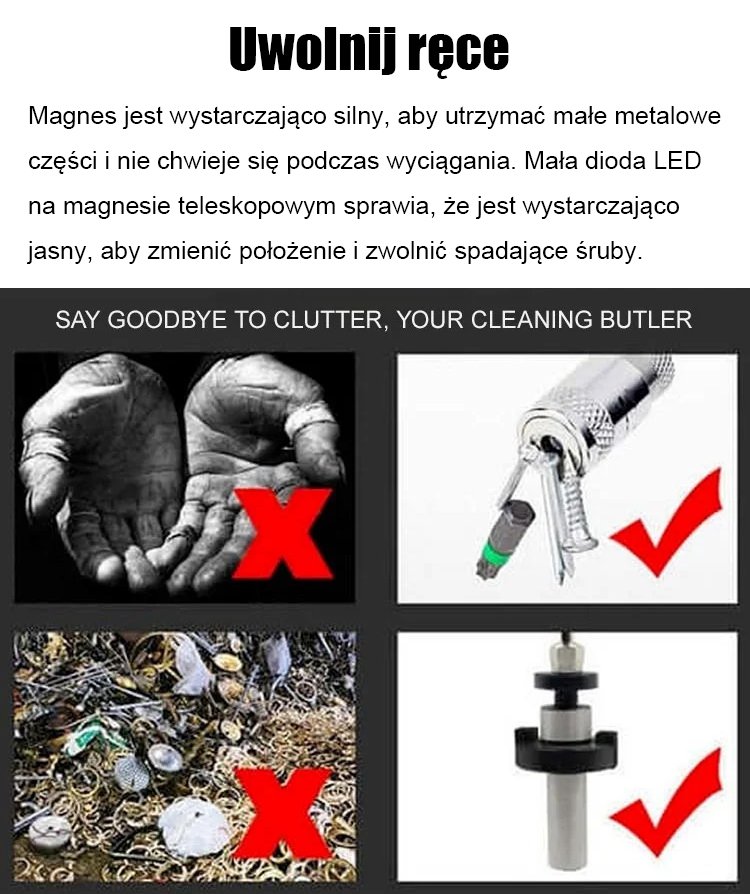 Uwolnij ręce

Magnes jest wystarczająco silny, aby utrzymać małe metalowe części i nie chwieje się podczas wyciągania. Mała dioda LED na magnesie teleskopowym sprawia, że jest wystarczająco jasny, aby zmienić położenie i zwolnić spadające śruby.

SAY GOODBYE TO CLUTTER, YOUR CLEANING BUTLER