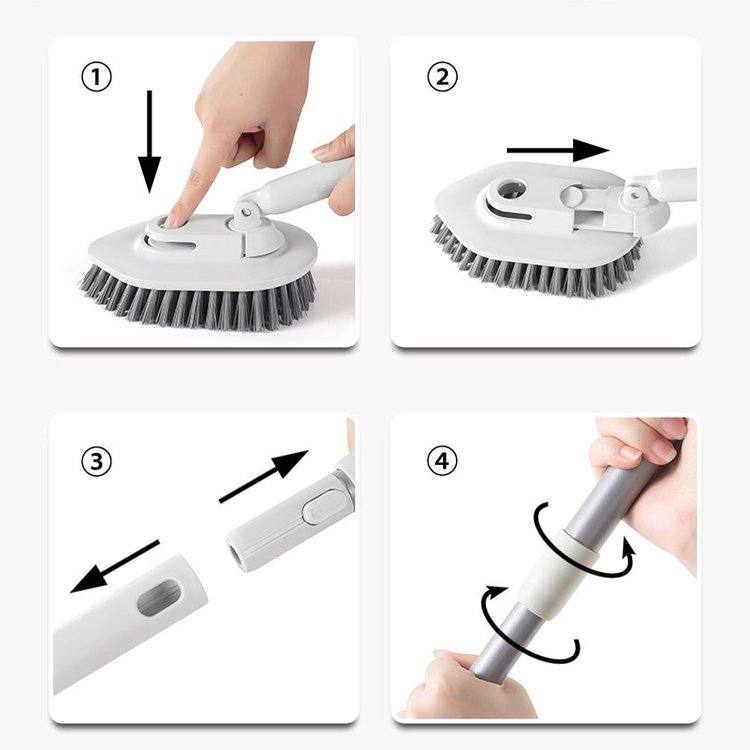 ①

②

③

④