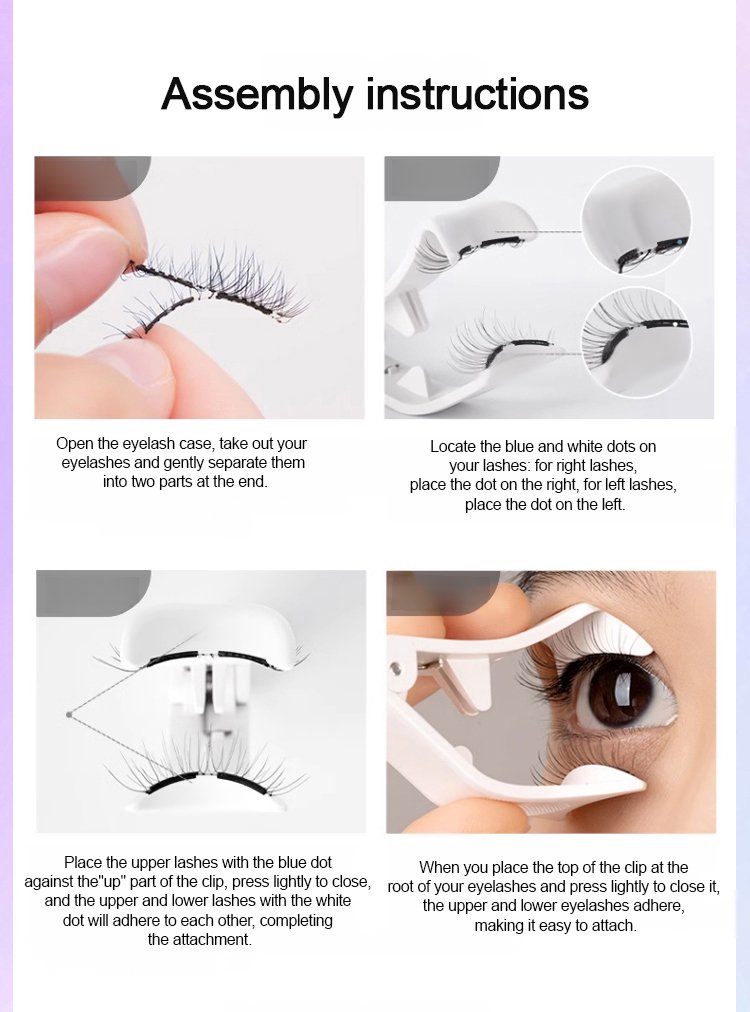 Assembly instructions

Open the eyelash case, take out your eyelashes and gently separate them into two parts at the end.

Locate the blue and white dots on your lashes: for right lashes, place the dot on the right, for left lashes, place the dot on the left.

Place the upper lashes with the blue dot against the"up" part of the clip, press lightly to close, and the upper and lower lashes with the white dot will adhere to each other, completing the attachment.

When you place the top of the clip at the root of your eyelashes and press lightly to close it, the upper and lower eyelashes adhere, making it easy to attach.