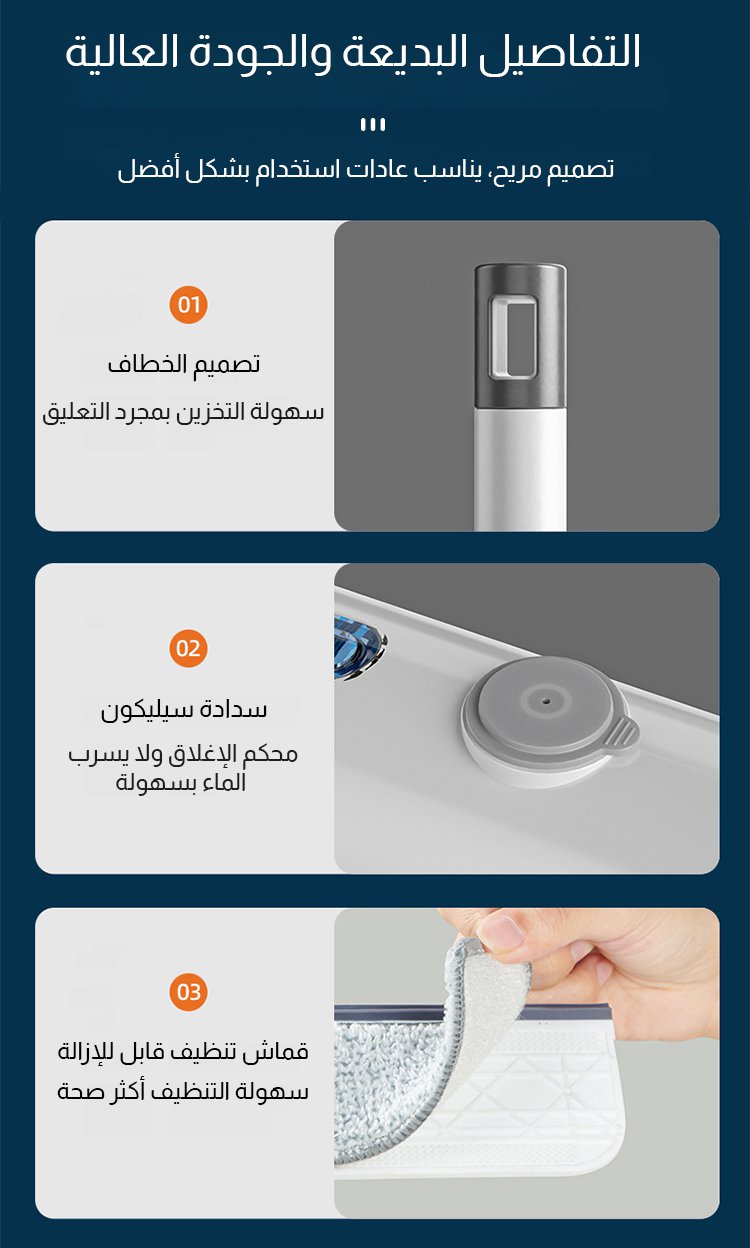 التفاصيل البديعة والجودة العالية

تصميم مريح، يناسب عادات استخدام بشكل أفضل

01

تصميم الخطاف

سهولة التخزين بمجرد التعليق

02

سدادة سيليكون

محكم الإغلاق ولا يسرب الماء بسهولة

03

قماش تنظيف قابل للإزالة

سهولة التنظيف أكثر صحة