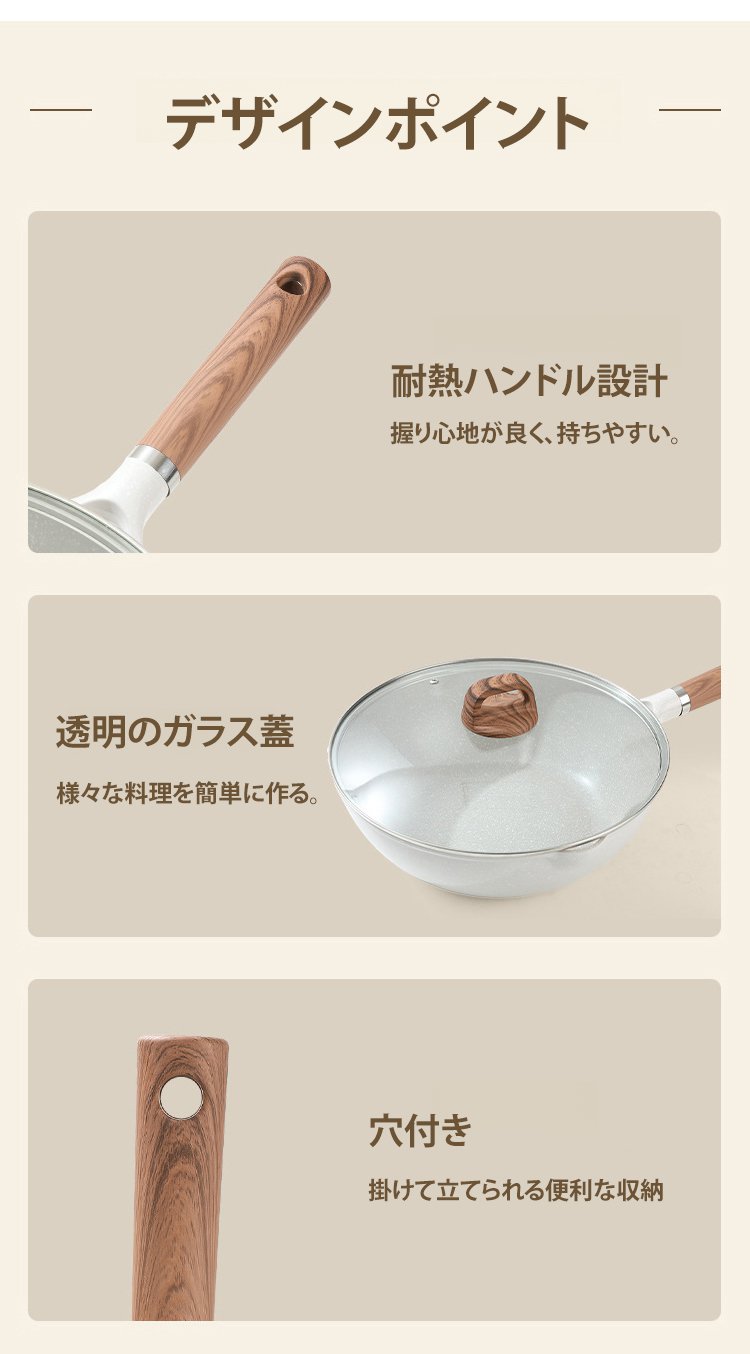 デザインポイント

耐熱ハンドル設計

握り心地が良く、持ちやすい。

透明のガラス蓋

様々な料理を簡単に作る。

穴付き

掛けて立てられる便利な収納