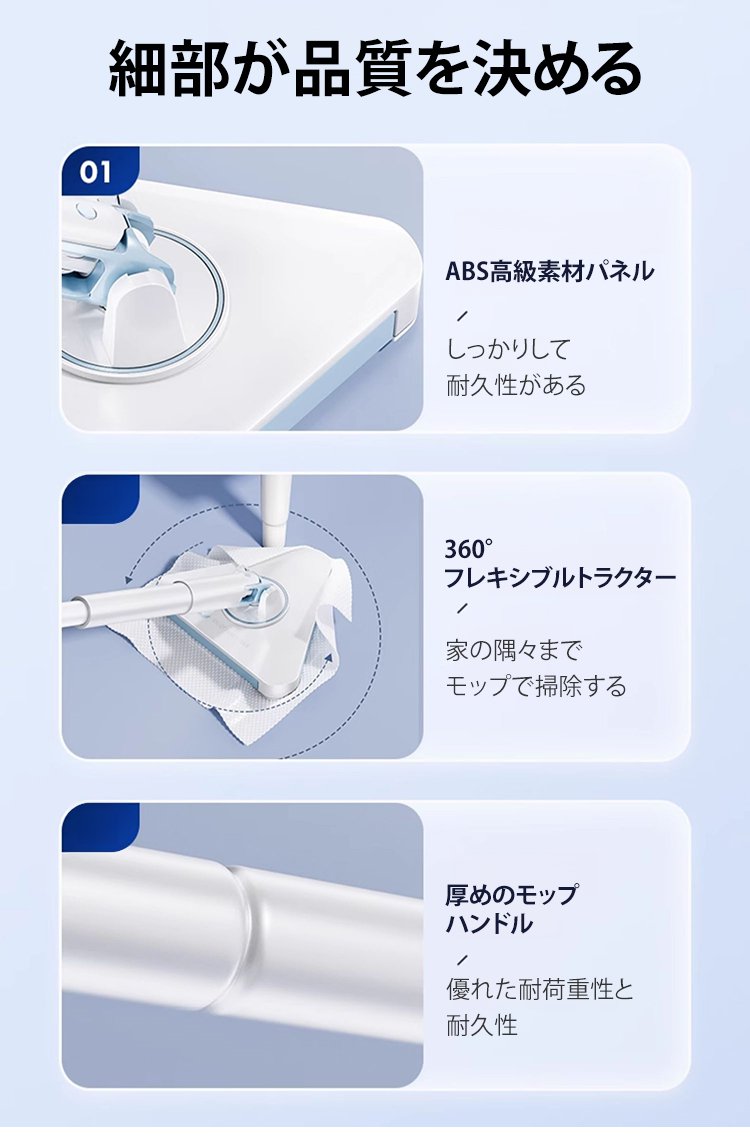 細部が品質を決める

01

ABS高級素材パネル

/

しっかりして
耐久性がある

360°
フレキシブルトラクター

/

家の隅々まで
モップで掃除する

厚めのモップ
ハンドル

/

優れた耐荷重性と
耐久性