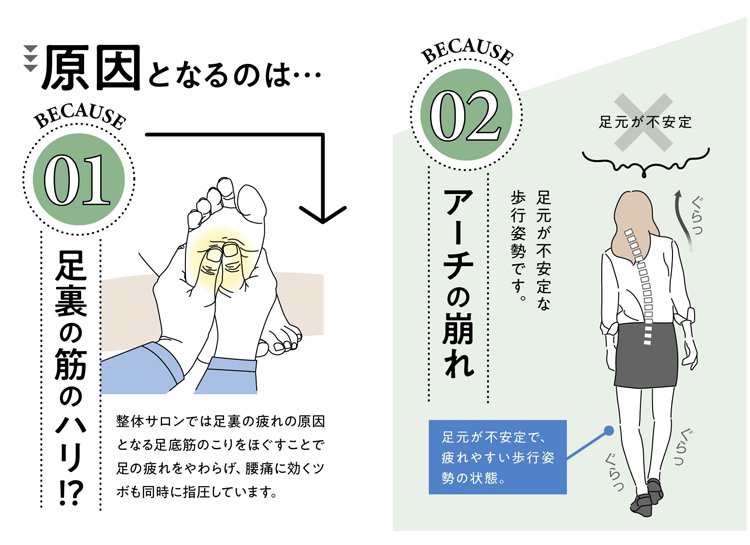 原因となるのは…

BECAUSE
01

足裏の筋のハリ!?

整体サロンでは足裏の疲れの原因となる足底筋のこりをほぐすことで足の疲れをやわらげ、腰痛に効くツボも同時に指圧しています。

BECAUSE
02

アーチの崩れ

足元が不安定な歩行姿勢です。

足元が不安定

ぐらっ

足元が不安定で、疲れやすい歩行姿勢の状態。

ぐらっ

ぐらっ