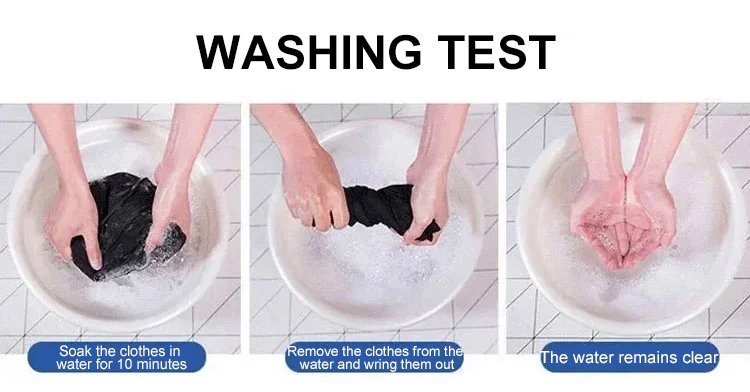 WASHING TEST

Soak the clothes in water for 10 minutes

Remove the clothes from the water and wring them out

The water remains clear