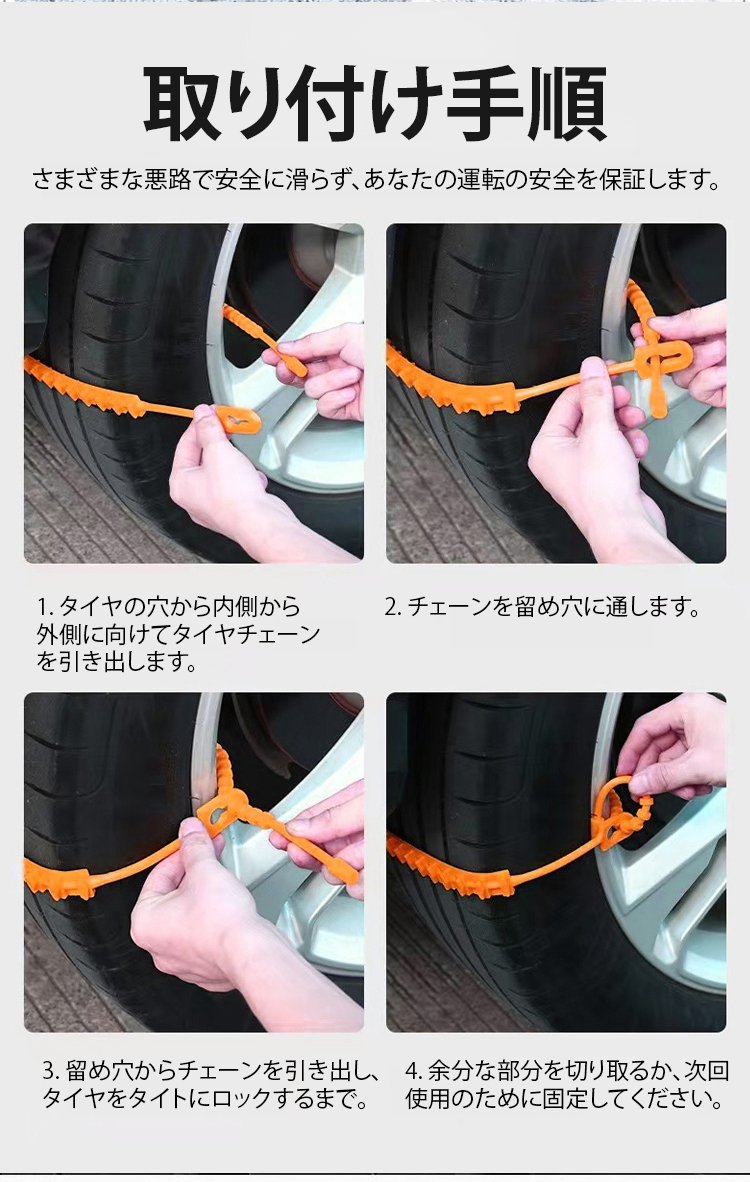 取り付け手順

さまざまな悪路で安全に滑らず、あなたの運転の安全を保証します。

1. タイヤの穴から内側から外側に向けてタイヤチェーンを引き出します。

2. チェーンを留め穴に通します。

3. 留め穴からチェーンを引き出し、タイヤをタイトにロックするまで。

4. 余分な部分を切り取るか、次回使用のために固定してください。