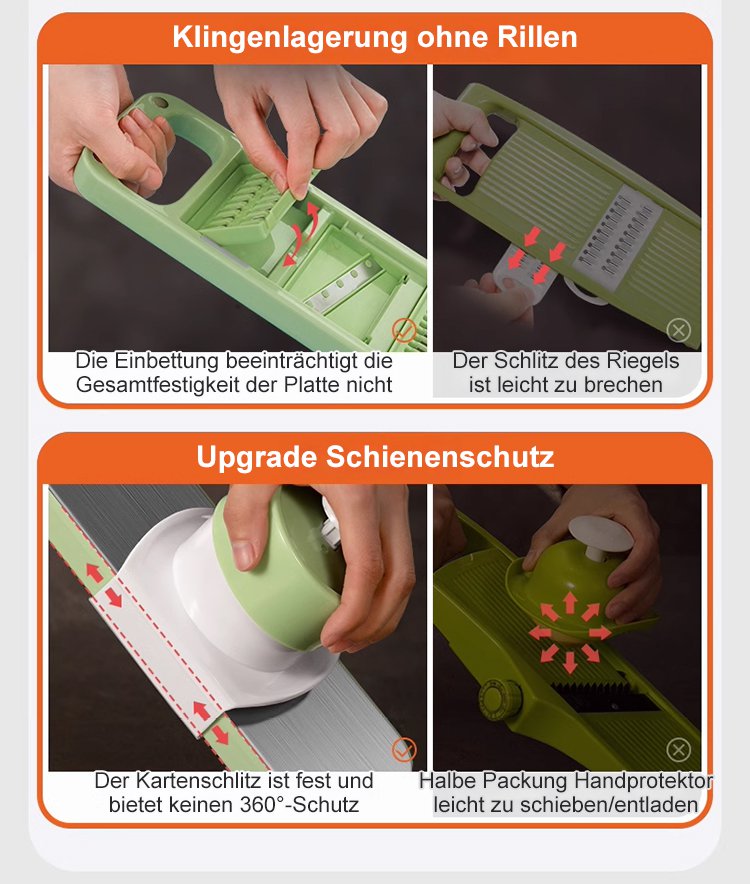 Klingenlagerung ohne Rillen

Die Einbettung beeinträchtigt die Gesamtfestigkeit der Platte nicht

Der Schlitz des Riegels ist leicht zu brechen

Upgrade Schienenschutz

Der Kartenschlitz ist fest und bietet keinen 360°-Schutz

Halbe Packung Handprotektor leicht zu schieben/entladen