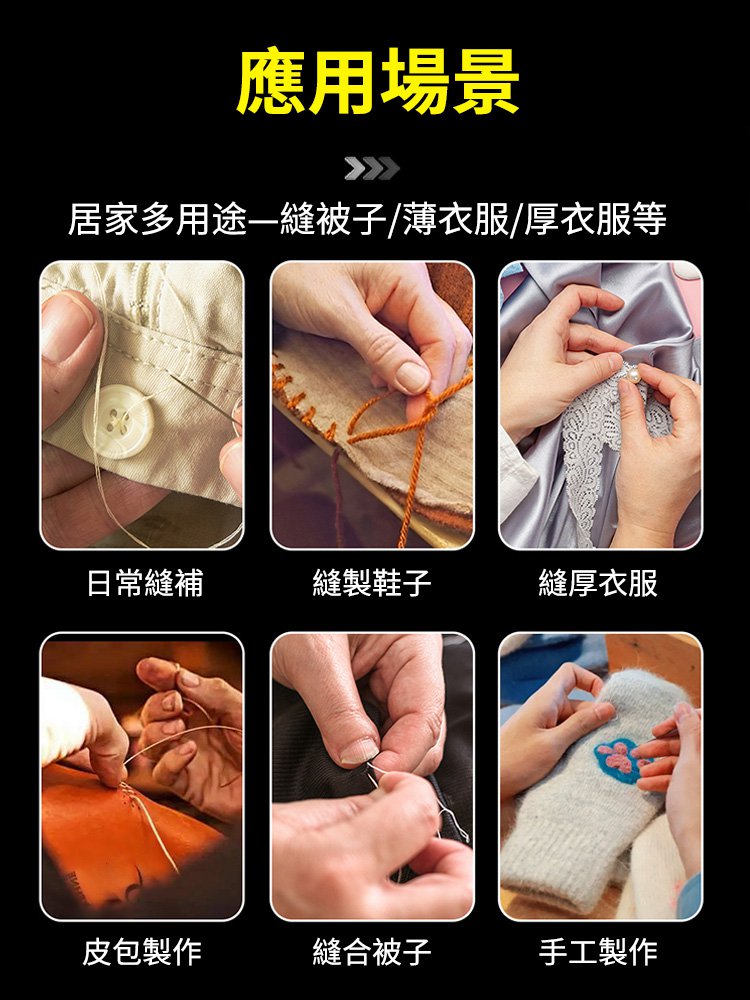 應用場景

居家多用途—縫被子/薄衣服/厚衣服等

日常縫補

縫製鞋子

縫厚衣服

皮包製作

縫合被子

手工製作