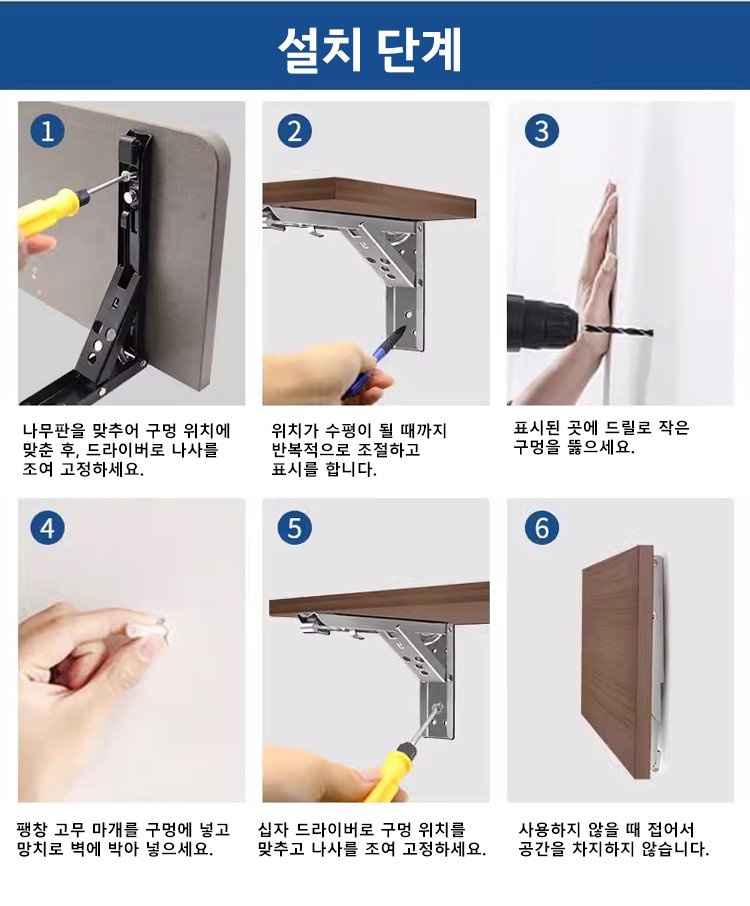 설치 단계

1

나무판을 맞추어 구멍 위치에 맞춘 후, 드라이버로 나사를 조여 고정하세요.

2

위치가 수평이 될 때까지 반복적으로 조절하고 표시를 합니다.

3

표시된 곳에 드릴로 작은 구멍을 뚫으세요.

4

팽창 고무 마개를 구멍에 넣고 망치로 벽에 박아 넣으세요.

5

십자 드라이버로 구멍 위치를 맞추고 나사를 조여 고정하세요.

6

사용하지 않을 때 접어서 공간을 차지하지 않습니다.