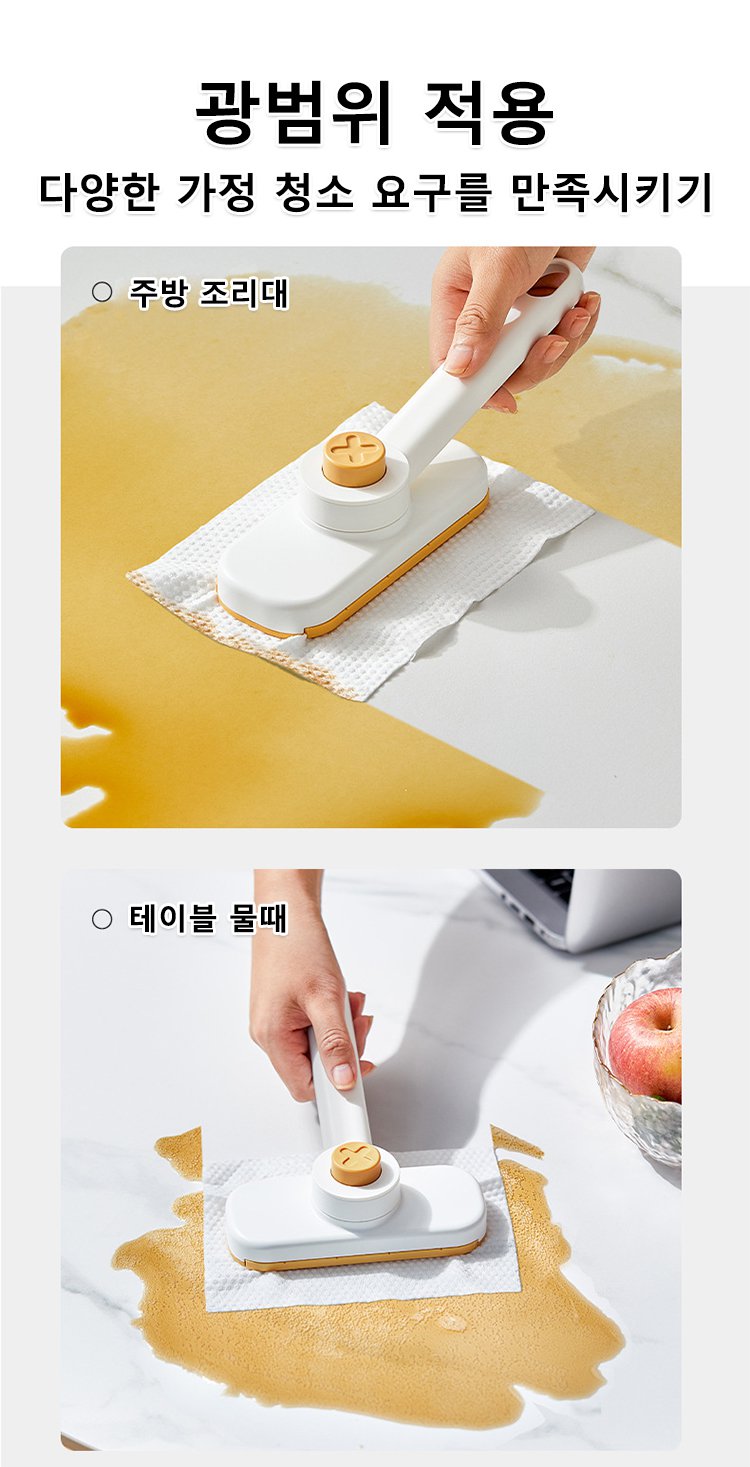 광범위 적용
다양한 가정 청소 요구를 만족시키기

○ 주방 조리대

○ 테이블 물때