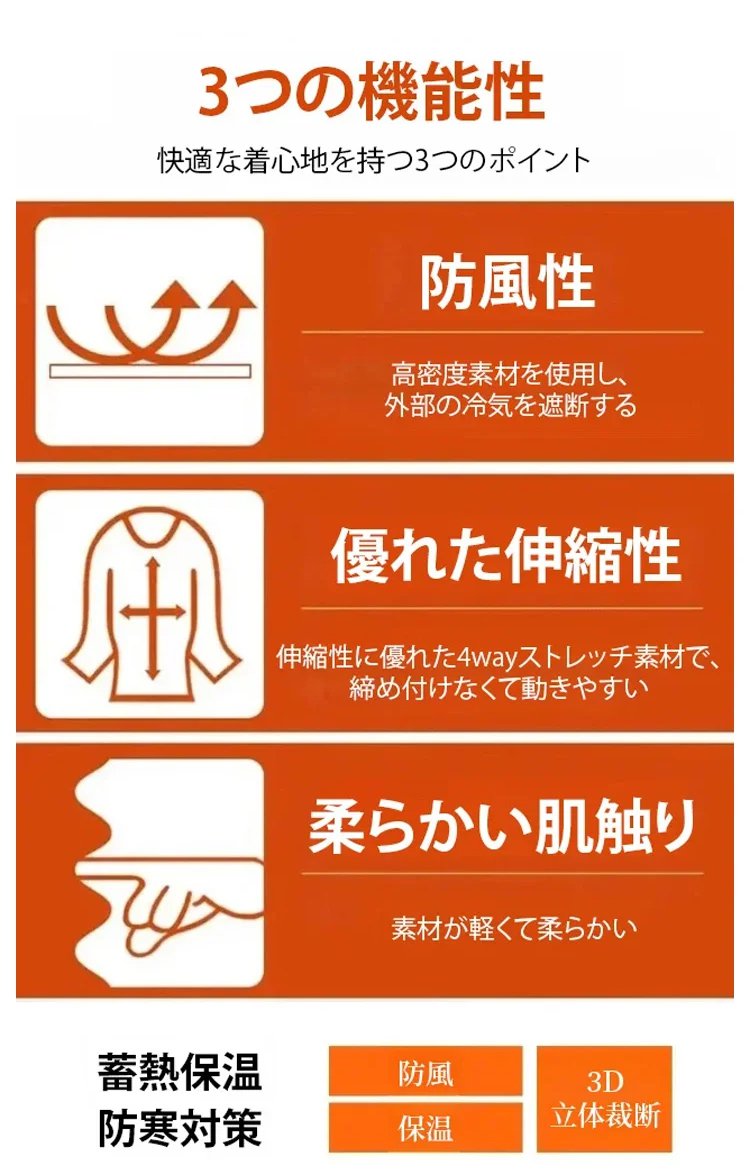 3つの機能性

快適な着心地を持つ3つのポイント

防風性

高密度素材を使用し、外部の冷気を遮断する

優れた伸縮性

伸縮性に優れた4wayストレッチ素材で、締め付けなくて動きやすい

柔らかい肌触り

素材が軽くて柔らかい

蓄熱保温
防寒対策

防風

保温

3D
立体裁断