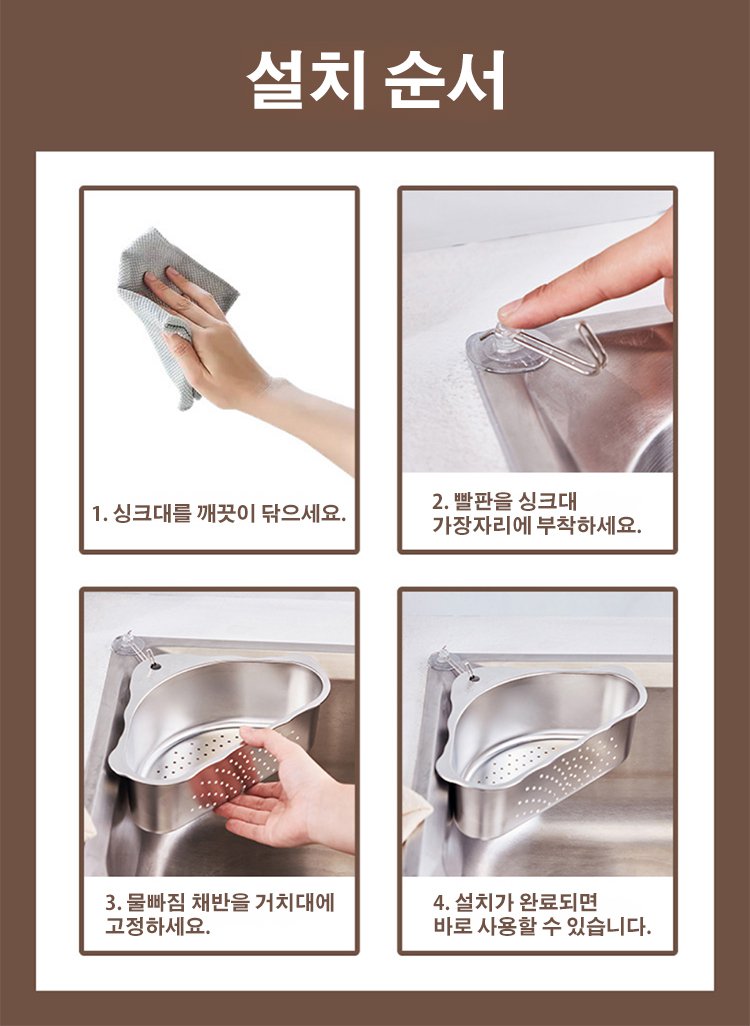 설치 순서

1. 싱크대를 깨끗이 닦으세요.

2. 빨판을 싱크대 가장자리에 부착하세요.

3. 물빠짐 채반을 거치대에 고정하세요.

4. 설치가 완료되면 바로 사용할 수 있습니다.