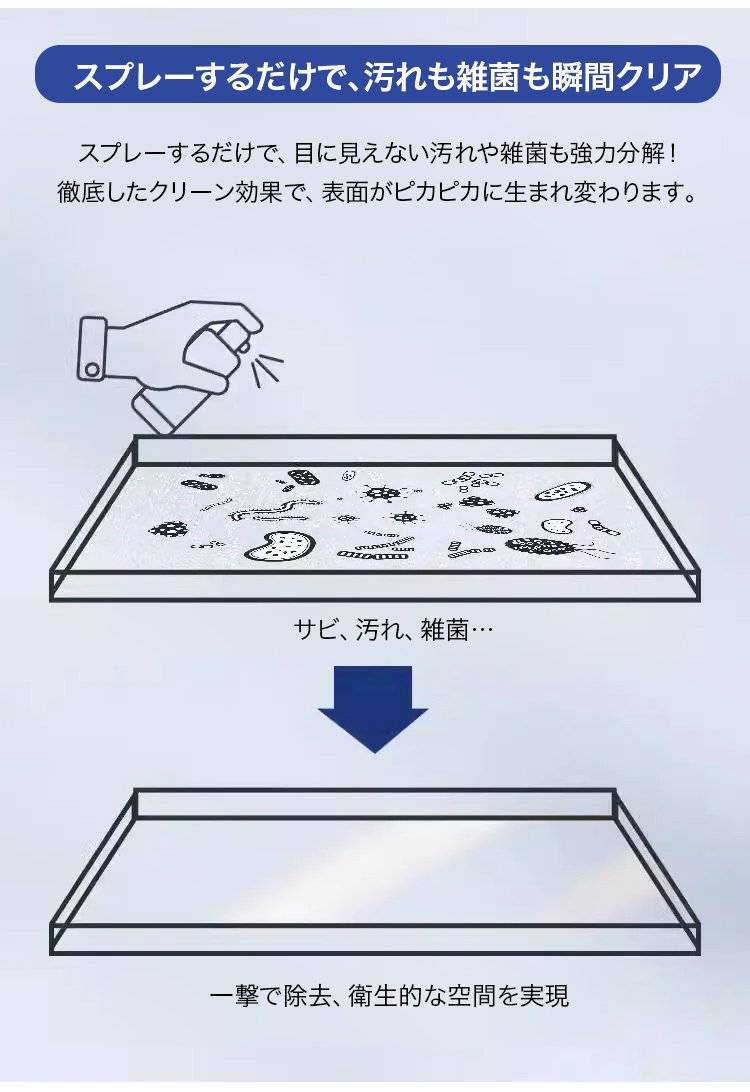 スプレーするだけで、汚れも雑菌も瞬間クリア

スプレーするだけで、目に見えない汚れや雑菌も強力分解！
徹底したクリーン効果で、表面がピカピカに生まれ変わります。

サビ、汚れ、雑菌…

一撃で除去、衛生的な空間を実現