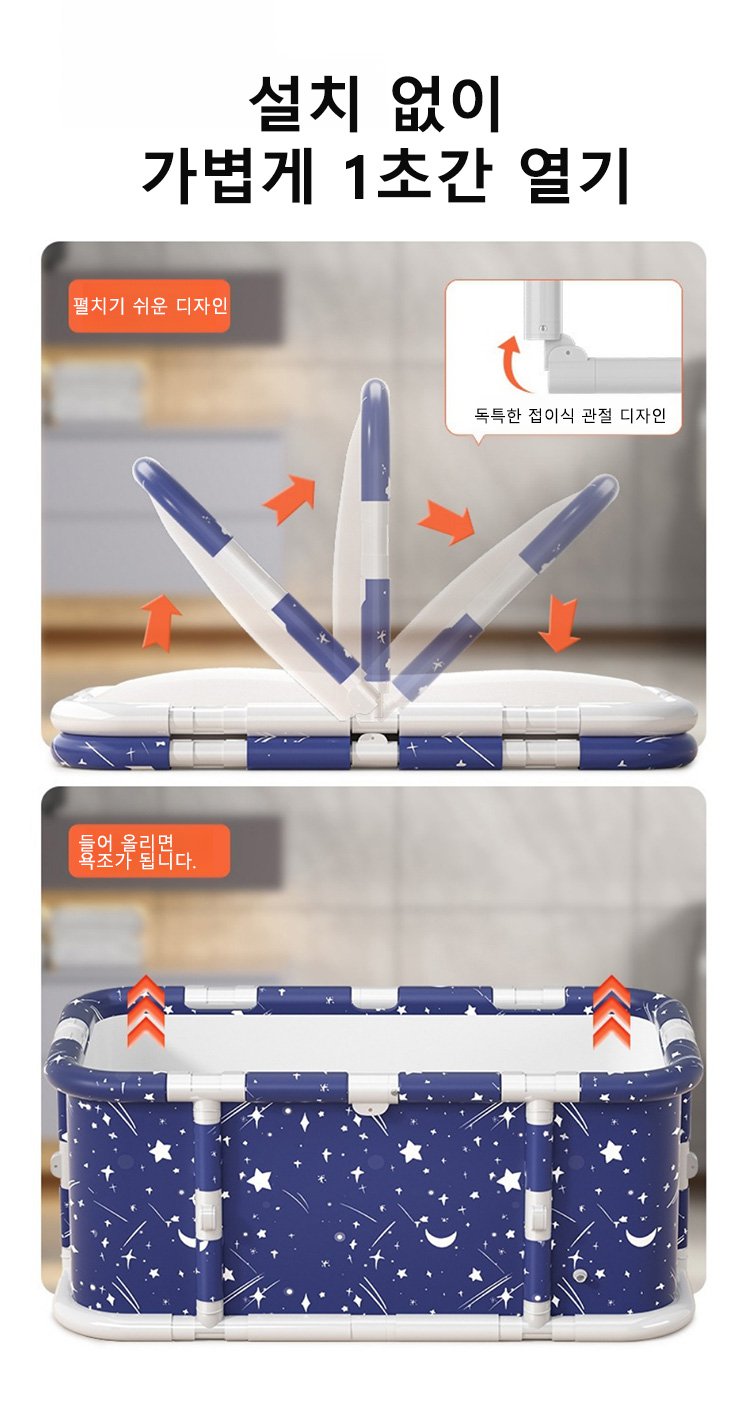 설치 없이
가볍게 1초간 열기

펼치기 쉬운 디자인

독특한 접이식 관절 디자인

들어 올리면
욕조가 됩니다.