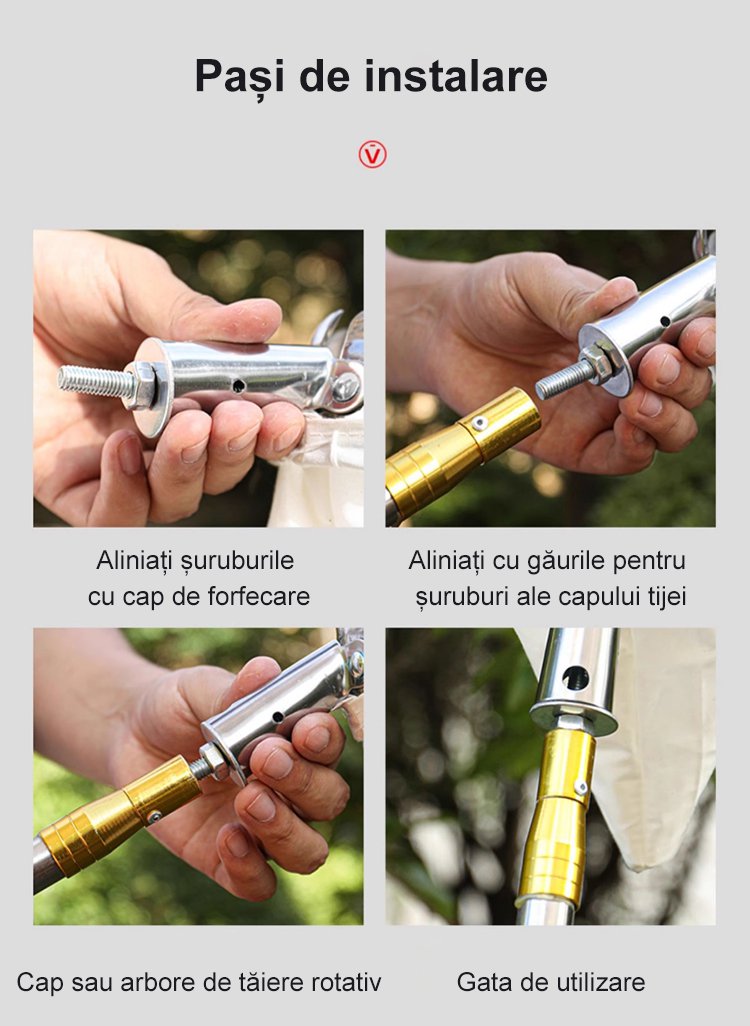 Pași de instalare

Aliniați șuruburile cu cap de forfecare

Aliniați cu găurile pentru șuruburi ale capului tijei

Cap sau arbore de tăiere rotativ

Gata de utilizare