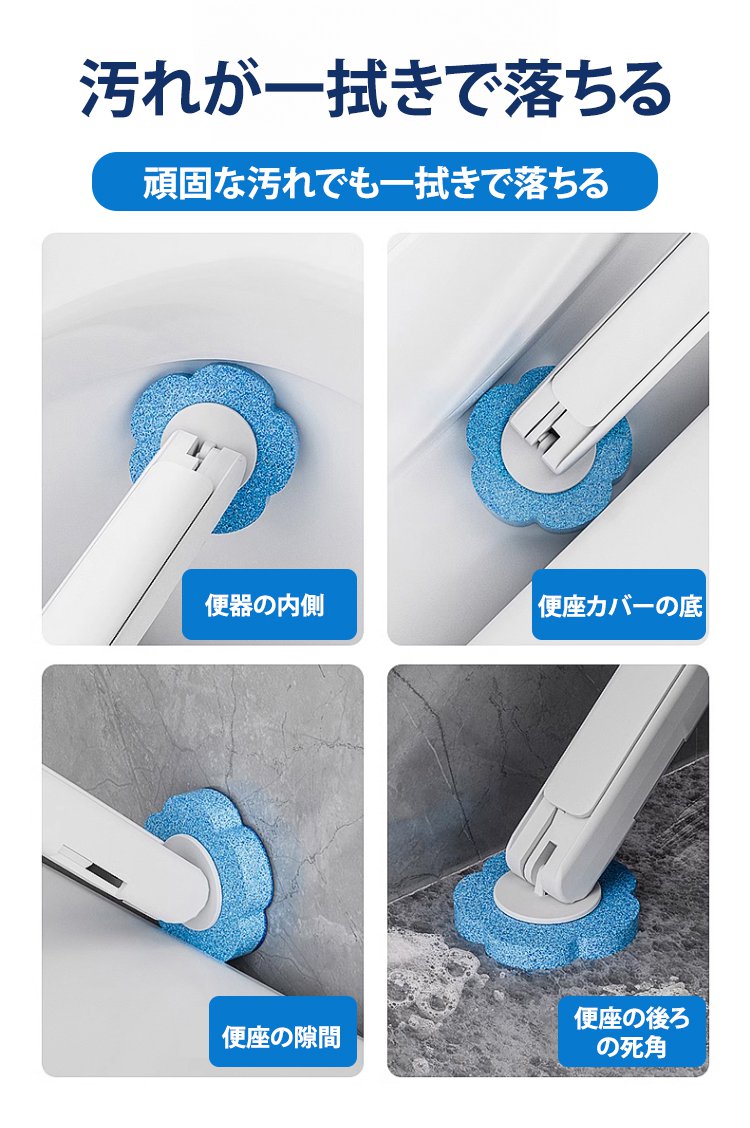 汚れが一拭きで落ちる

頑固な汚れでも一拭きで落ちる

便器の内側

便座カバーの底

便座の隙間

便座の後ろの死角