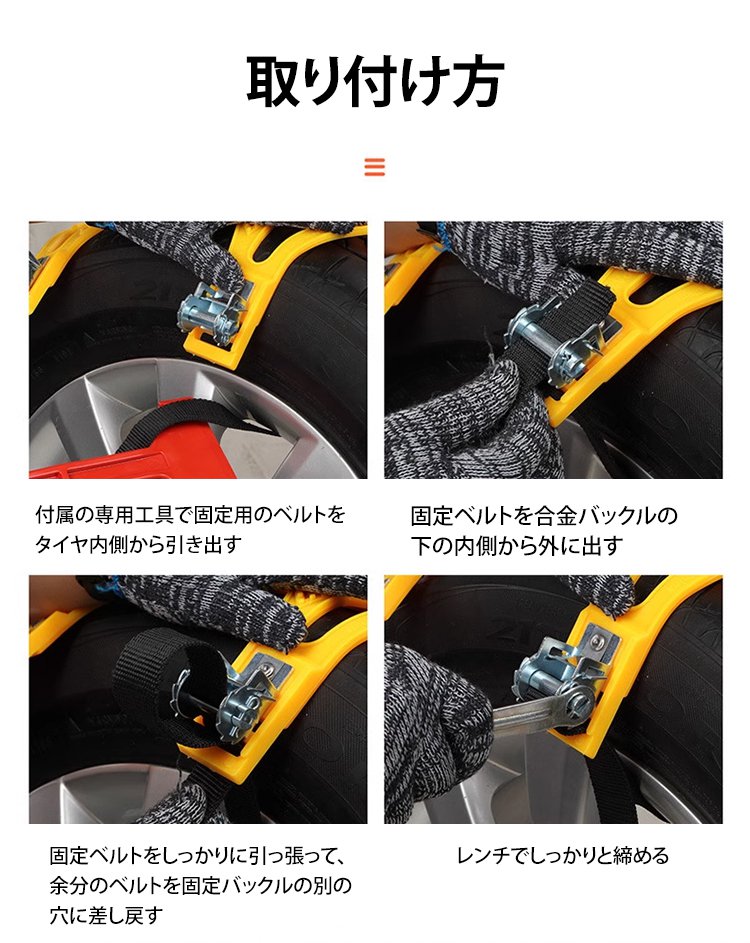 取り付け方

付属の専用工具で固定用のベルトをタイヤ内側から引き出す

固定ベルトを合金バックルの下の内側から外に出す

固定ベルトをしっかりに引っ張って、余分のベルトを固定バックルの別の穴に差し戻す

レンチでしっかりと締める