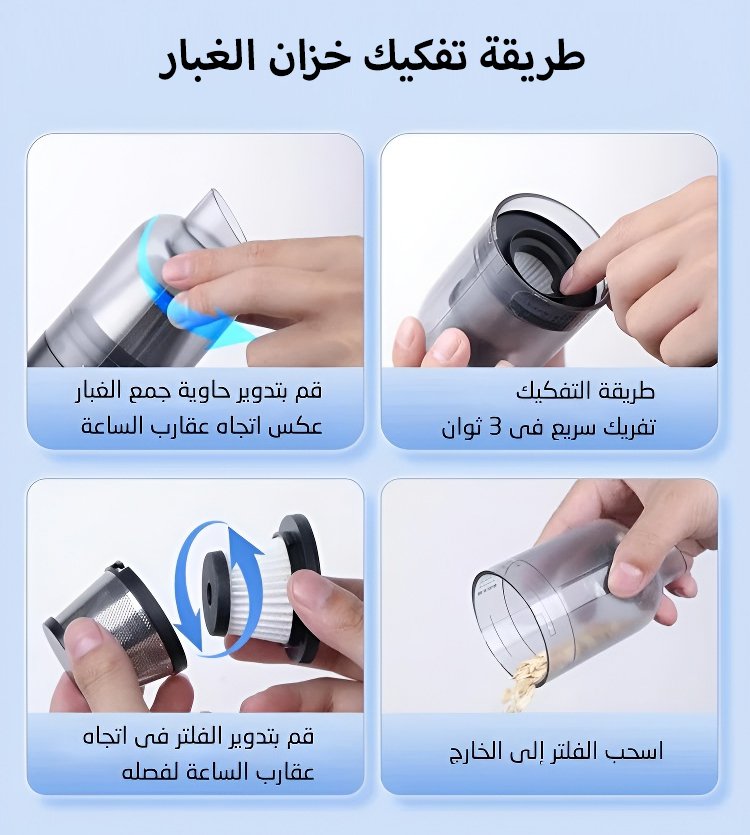 طريقة تفكيك خزان الغبار

طريقة التفكيك
تفريك سريع فى 3 ثوان

قم بتدوير حاوية جمع الغبار
عكس اتجاه عقارب الساعة

اسحب الفلتر إلى الخارج

قم بتدوير الفلتر فى اتجاه
عقارب الساعة لفصله