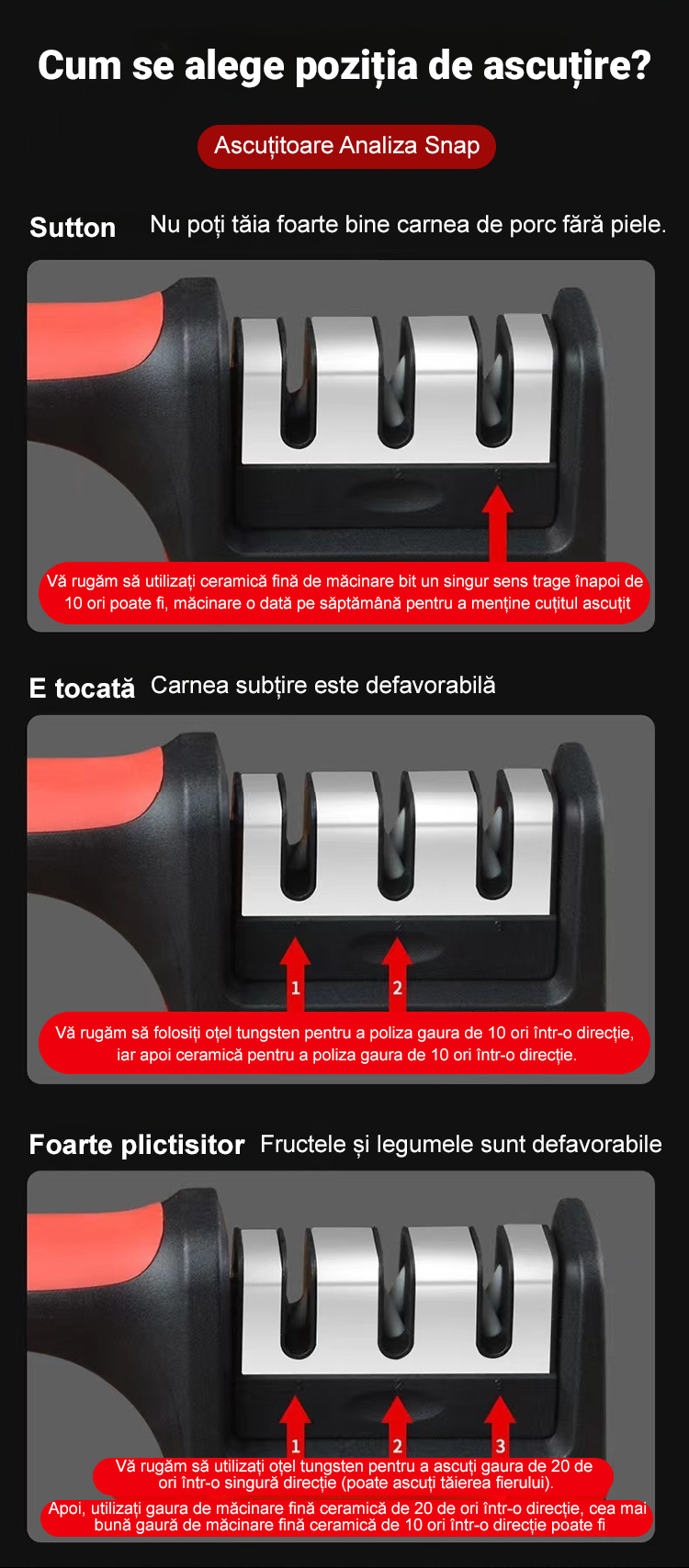 Cum se alege poziția de ascuțire?

Ascuțitoare Analiza Snap

Sutton Nu poți tăia foarte bine carnea de porc fără piele.

Vă rugăm să utilizați ceramică fină de măcinare bit un singur sens trage înapoi de 10 ori poate fi, măcinare o dată pe săptămână pentru a menține cuțitul ascuțit

E tocată Carnea subțire este defavorabilă

1 2

Vă rugăm să folosiți oțel tungsten pentru a poliza gaura de 10 ori într-o direcție, iar apoi ceramică pentru a poliza gaura de 10 ori într-o direcție.

Foarte plictisitor Fructele și legumele sunt defavorabile

1 2 3

Vă rugăm să utilizați oțel tungsten pentru a ascuți gaura de 20 de ori într-o singură direcție (poate ascuți tăierea fierului).

Apoi, utilizați gaura de măcinare fină ceramică de 20 de ori într-o direcție, cea mai bună gaură de măcinare fină ceramică de 10 ori într-o direcție poate fi