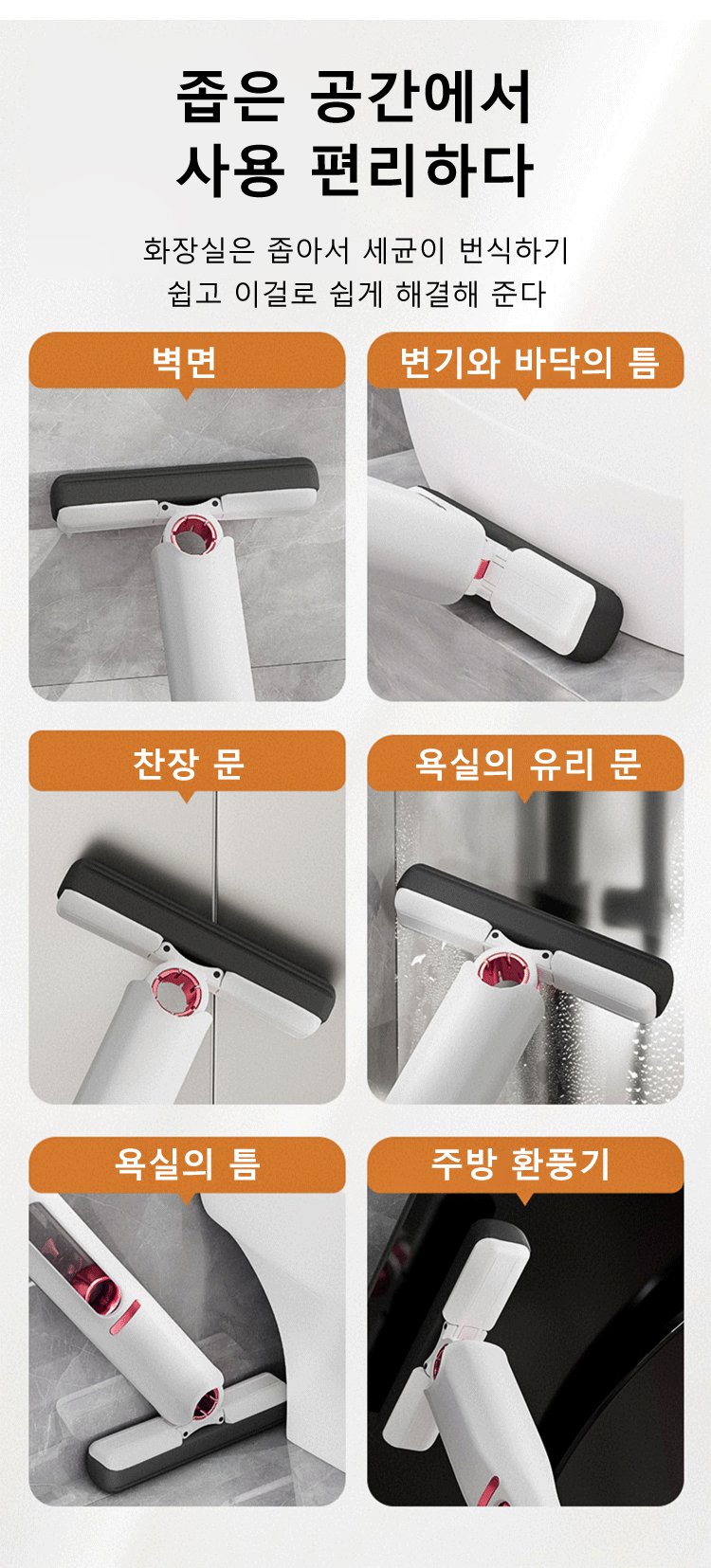 좁은 공간에서
사용 편리하다

화장실은 좁아서 세균이 번식하기
쉽고 이걸로 쉽게 해결해 준다

벽면

변기와 바닥의 틈

찬장 문

욕실의 유리 문

욕실의 틈

주방 환풍기