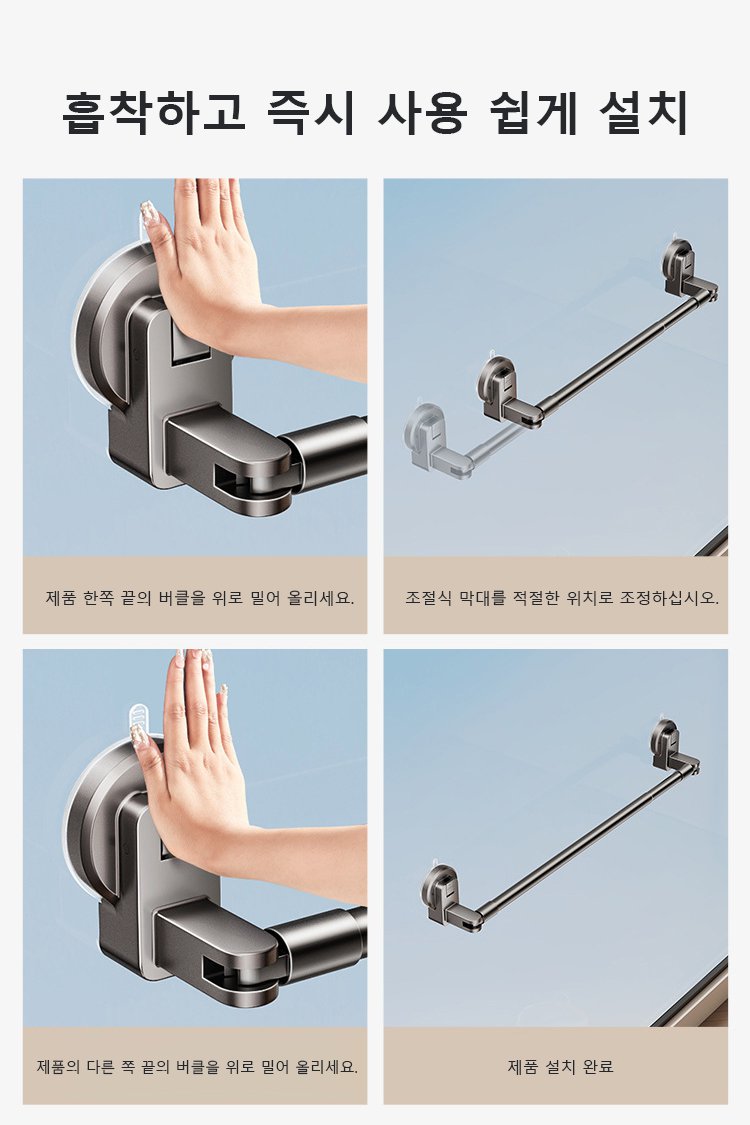 흡착하고 즉시 사용 쉽게 설치

제품 한쪽 끝의 버클을 위로 밀어 올리세요.

조절식 막대를 적절한 위치로 조정하십시오.

제품의 다른 쪽 끝의 버클을 위로 밀어 올리세요.

제품 설치 완료