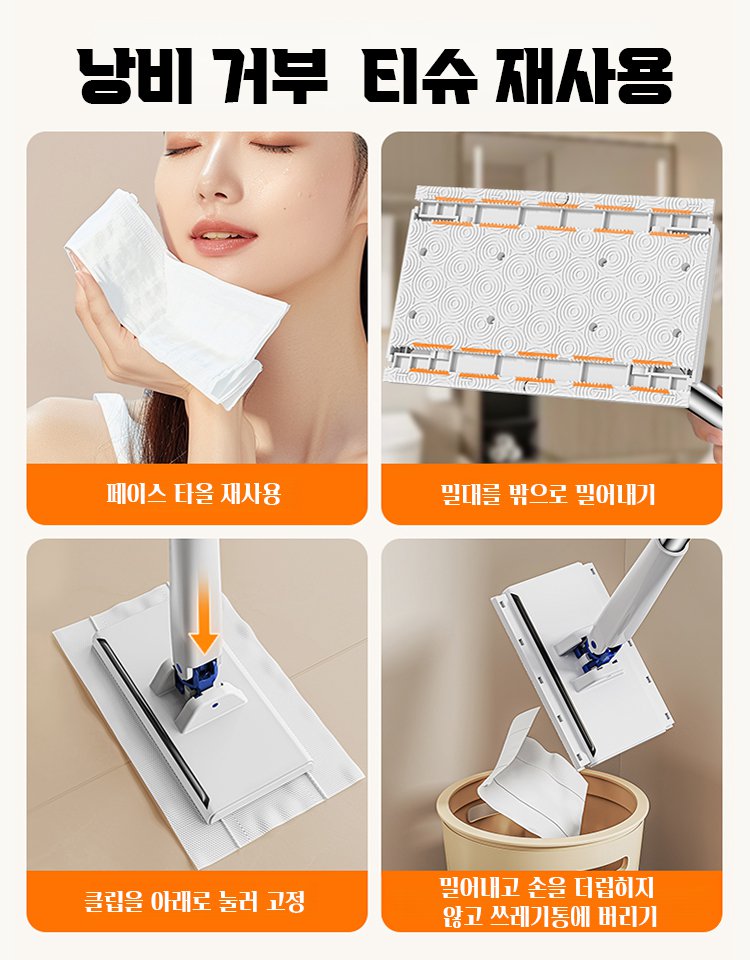 낭비 거부  티슈 재사용

페이스 타올 재사용

밀대를 밖으로 밀어내기

클립을 아래로 눌러 고정

밀어내고 손을 더럽히지 않고 쓰레기통에 버리기