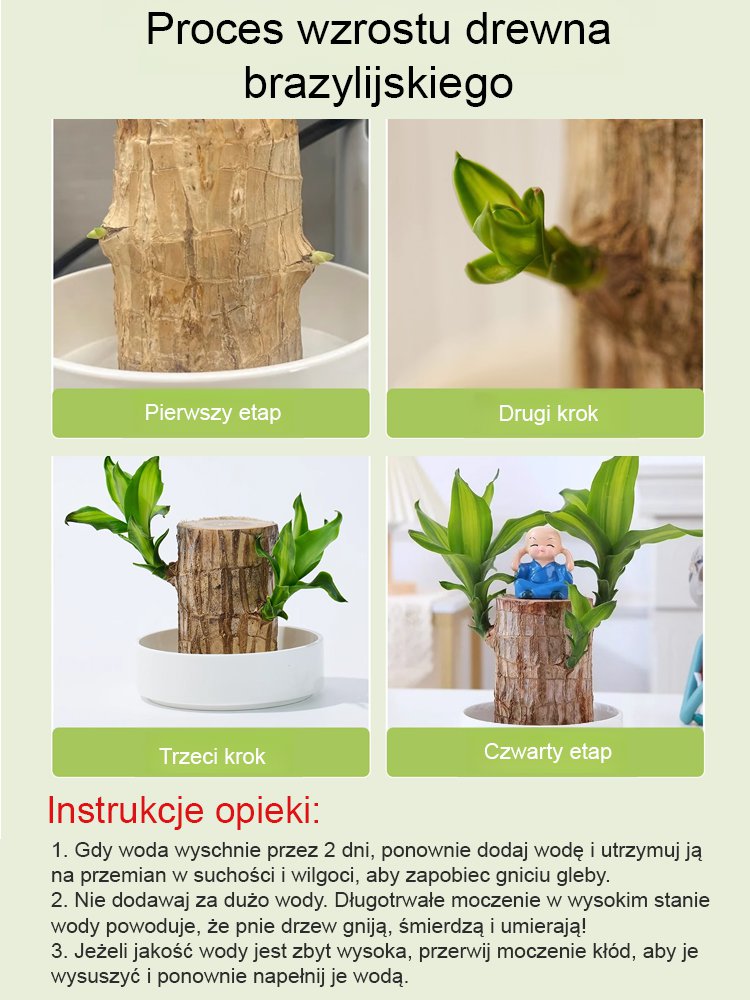 Proces wzrostu drewna brazylijskiego

Pierwszy etap

Drugi krok

Trzeci krok

Czwarty etap

Instrukcje opieki:

1. Gdy woda wyschnie przez 2 dni, ponownie dodaj wodę i utrzymuj ją na przemian w suchości i wilgoci, aby zapobiec gniciu gleby.
2. Nie dodawaj za dużo wody. Długotrwałe moczenie w wysokim stanie wody powoduje, że pnie drzew gniją, śmierdzą i umierają!
3. Jeżeli jakość wody jest zbyt wysoka, przerwij moczenie kłód, aby je wysuszyć i ponownie napełnij je wodą.