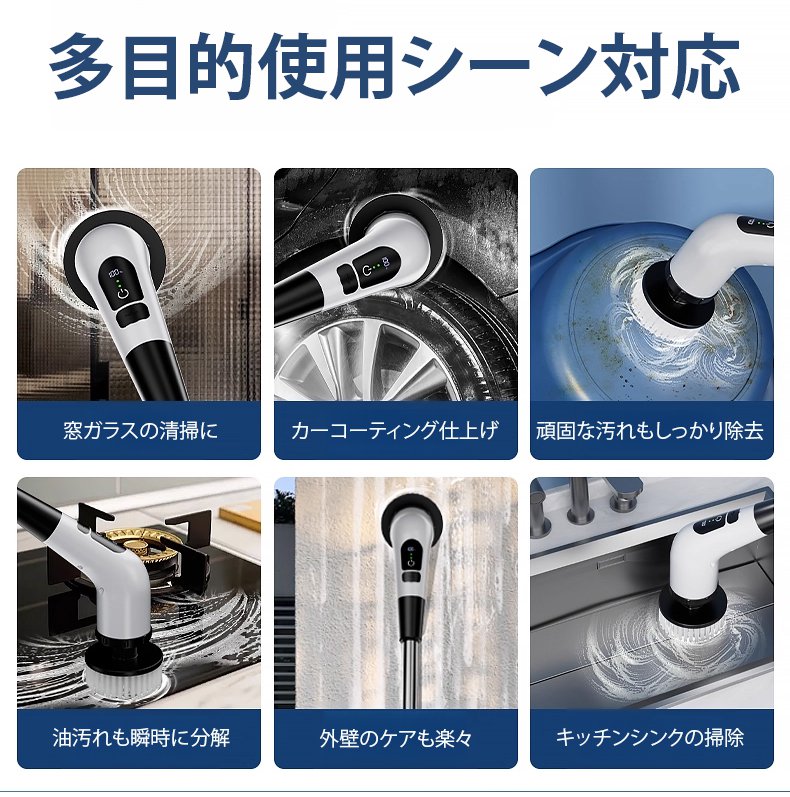 多目的使用シーン対応

窓ガラスの清掃に

カーコーティング仕上げ

頑固な汚れもしっかり除去

油汚れも瞬時に分解

外壁のケアも楽々

キッチンシンクの掃除